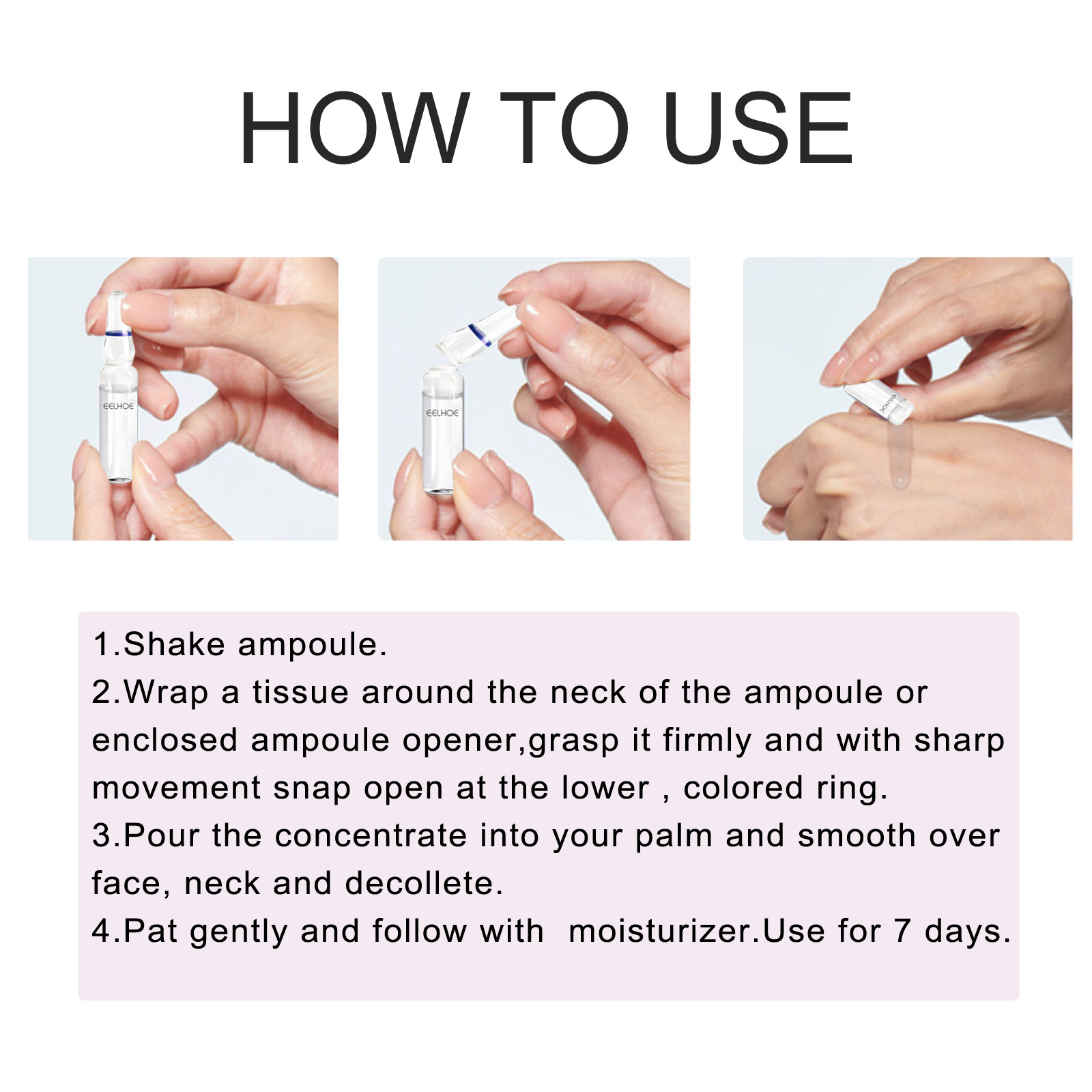 HOW TO USE

EELHOE

EELHOE

EELHOE

1.Shake ampoule.
2.Wrap a tissue around the neck of the ampoule or enclosed ampoule opener,grasp it firmly and with sharp movement snap open at the lower , colored ring.
3.Pour the concentrate into your palm and smooth over face, neck and decollete.
4.Pat gently and follow with  moisturizer.Use for 7 days.