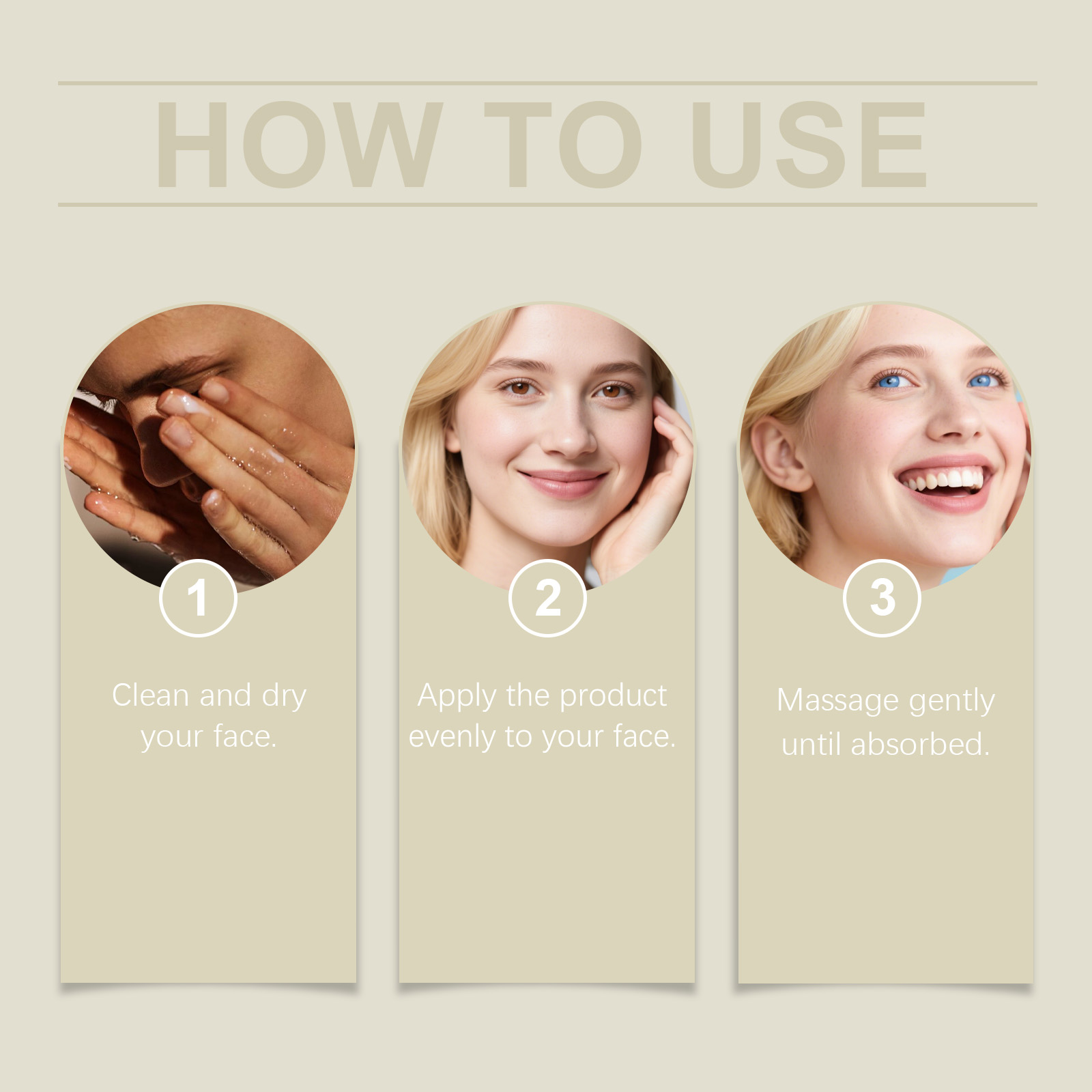 HOW TO USE

1

Clean and dry your face.

2

Apply the product evenly to your face.

3

Massage gently until absorbed.