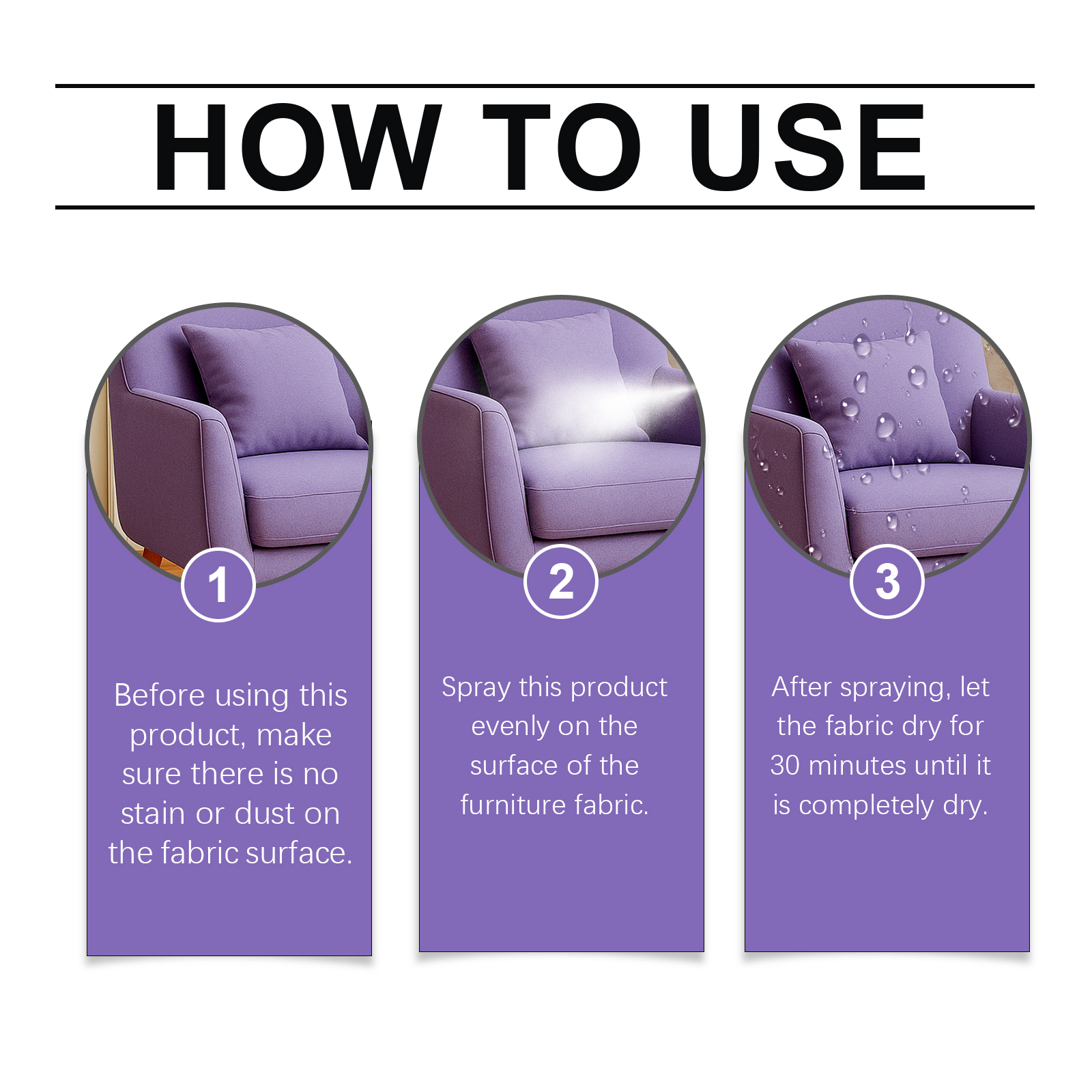 HOW TO USE

1

Before using this product, make sure there is no stain or dust on the fabric surface.

2

Spray this product evenly on the surface of the furniture fabric.

3

After spraying, let the fabric dry for 30 minutes until it is completely dry.