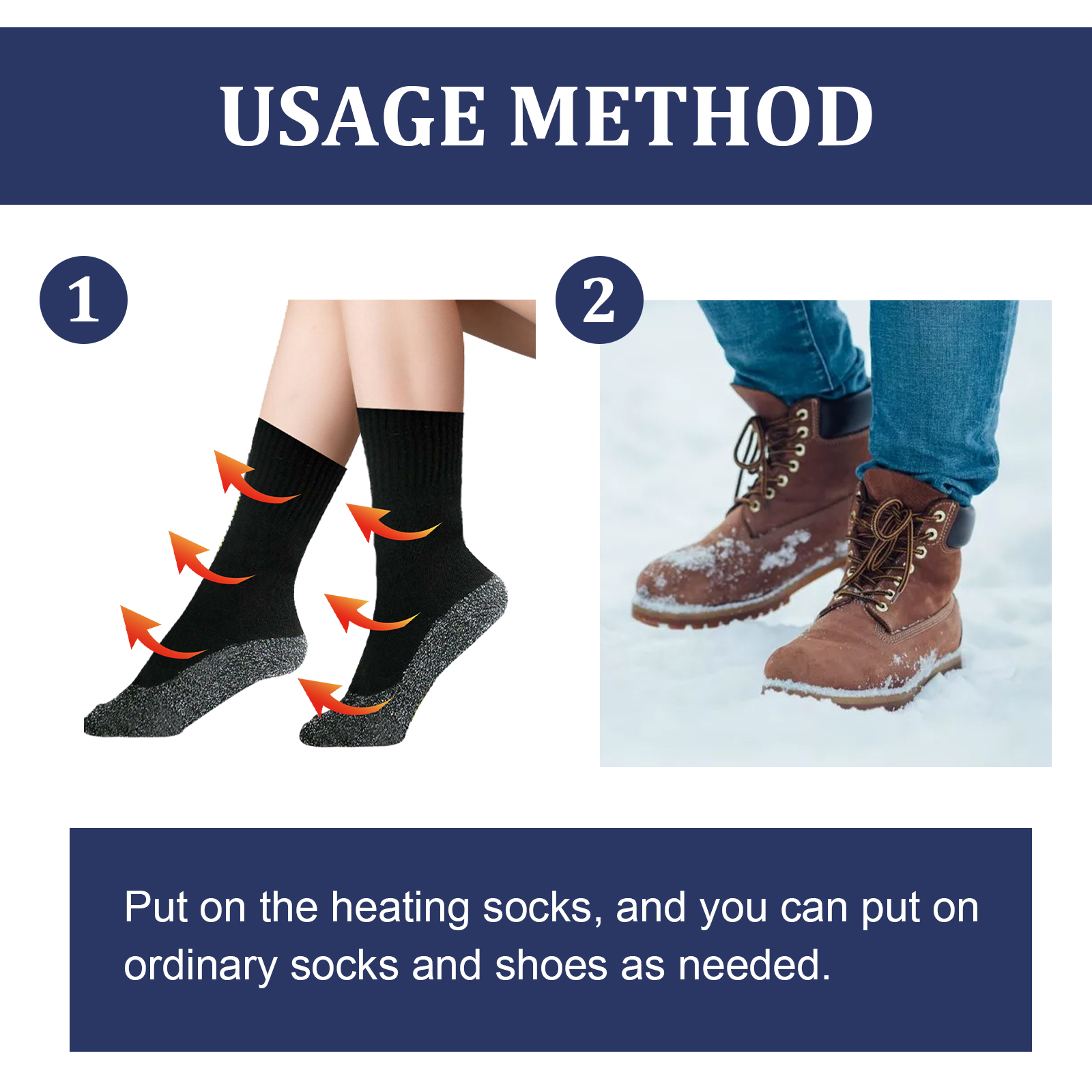 USAGE METHOD

1

2

Put on the heating socks, and you can put on ordinary socks and shoes as needed.