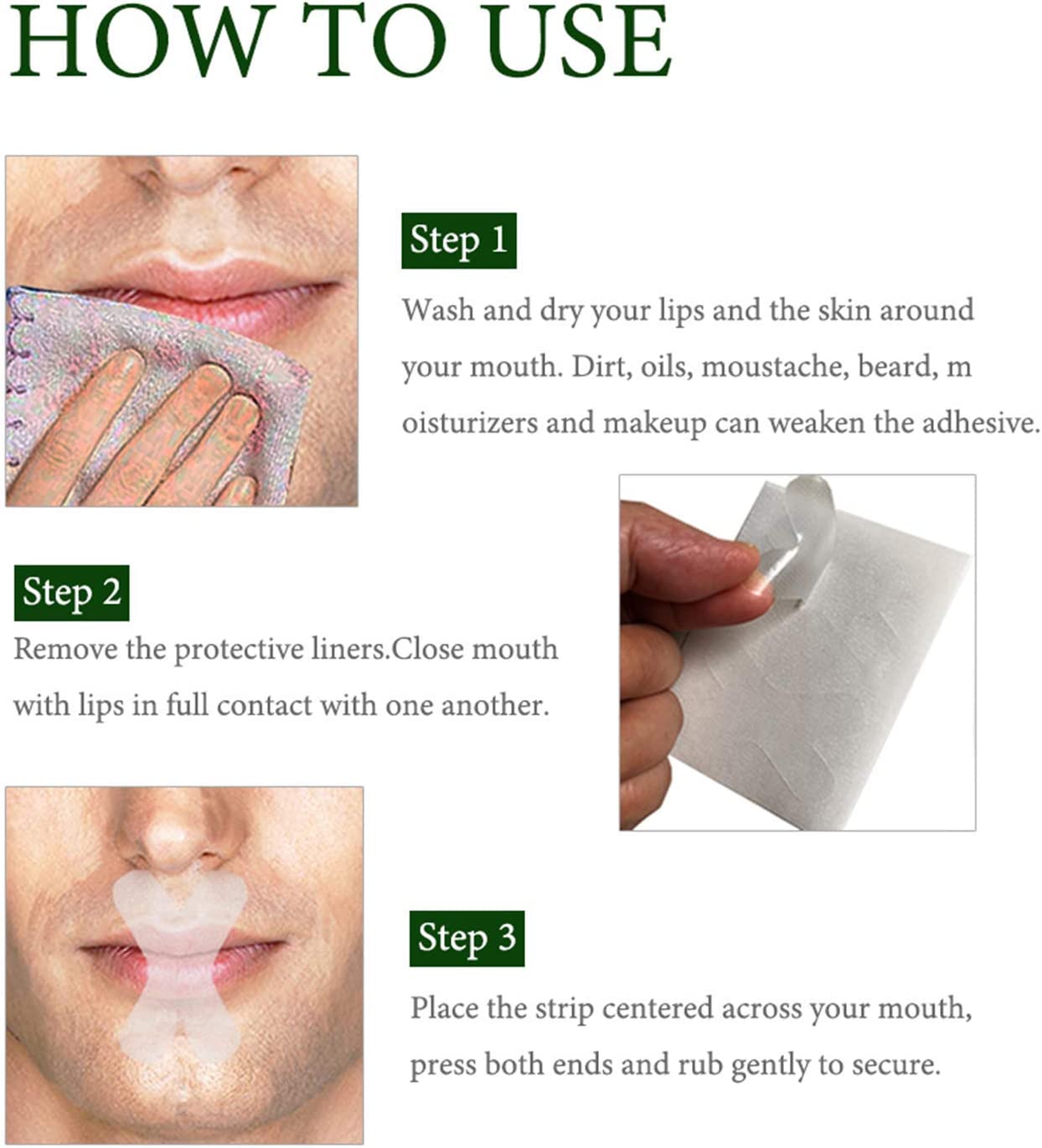 HOW TO USE

Step 1

Wash and dry your lips and the skin around your mouth. Dirt, oils, moustache, beard, m oisturizers and makeup can weaken the adhesive.

Step 2

Remove the protective liners.Close mouth with lips in full contact with one another.

Step 3

Place the strip centered across your mouth, press both ends and rub gently to secure.