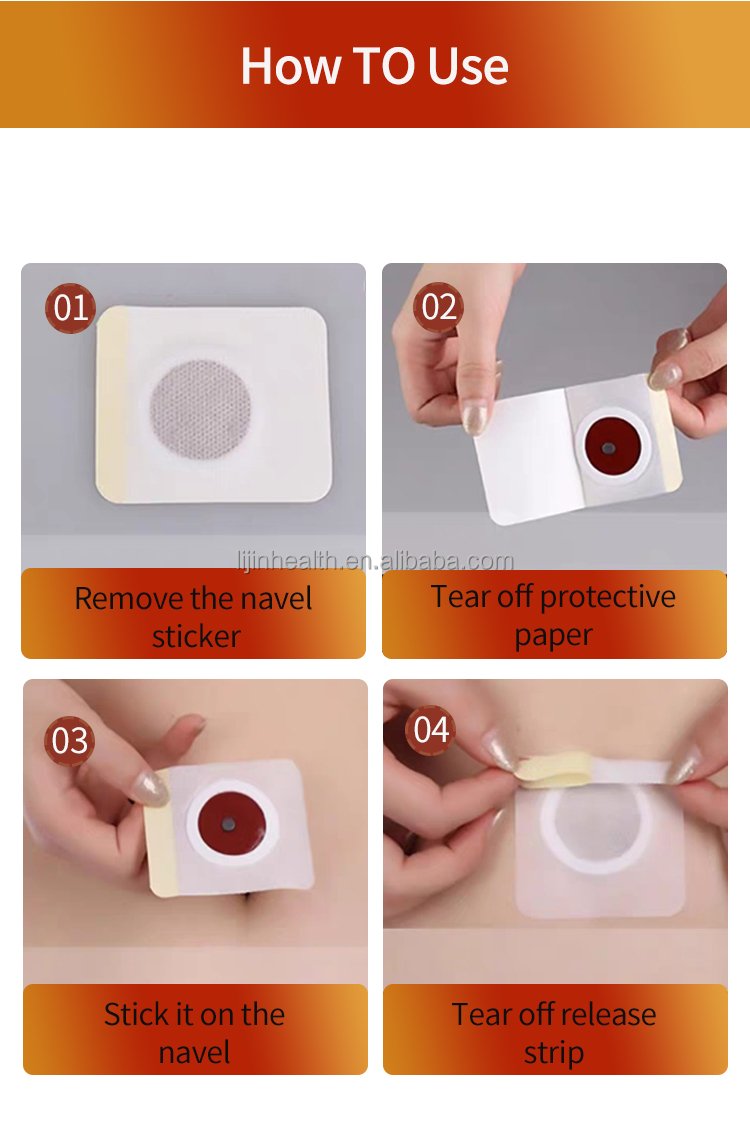 How TO Use

01

Remove the navel sticker

02

Tear off protective paper

lijinhealth.en.alibaba.com

03

Stick it on the navel

04

Tear off release strip