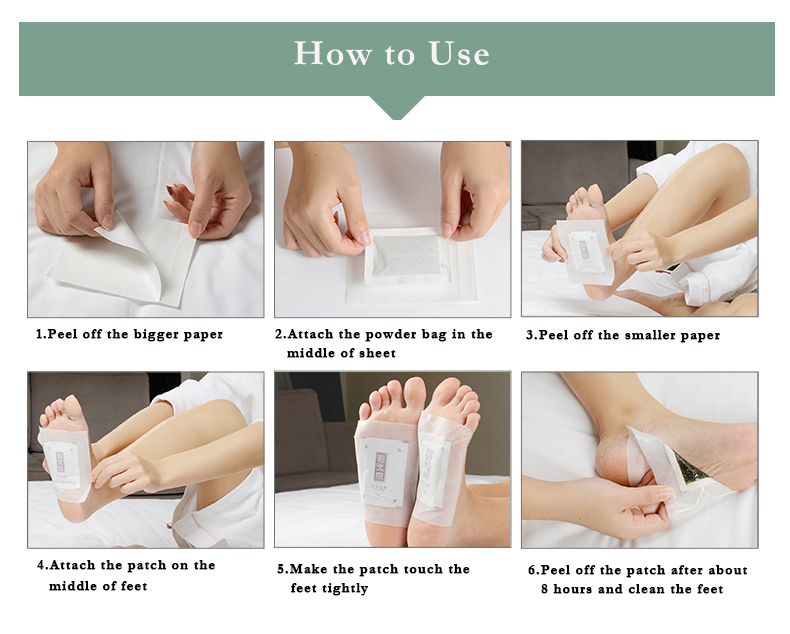 How to Use

1.Peel off the bigger paper

2.Attach the powder bag in the middle of sheet

3.Peel off the smaller paper

4.Attach the patch on the middle of feet

5.Make the patch touch the feet tightly

6.Peel off the patch after about 8 hours and clean the feet