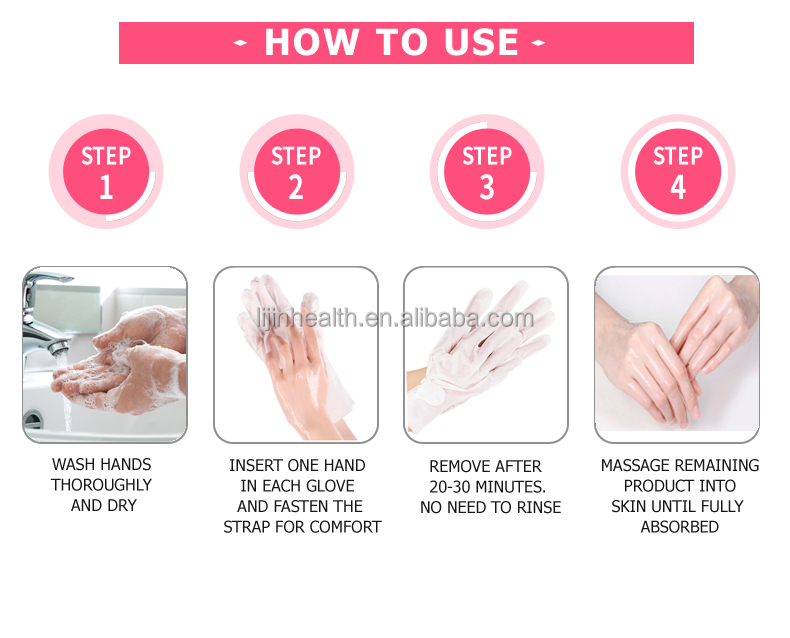 - HOW TO USE -

STEP 1

STEP 2

STEP 3

STEP 4

lijinhealth.en.alibaba.com

WASH HANDS THOROUGHLY AND DRY

INSERT ONE HAND IN EACH GLOVE AND FASTEN THE STRAP FOR COMFORT

REMOVE AFTER 20-30 MINUTES. NO NEED TO RINSE

MASSAGE REMAINING PRODUCT INTO SKIN UNTIL FULLY ABSORBED