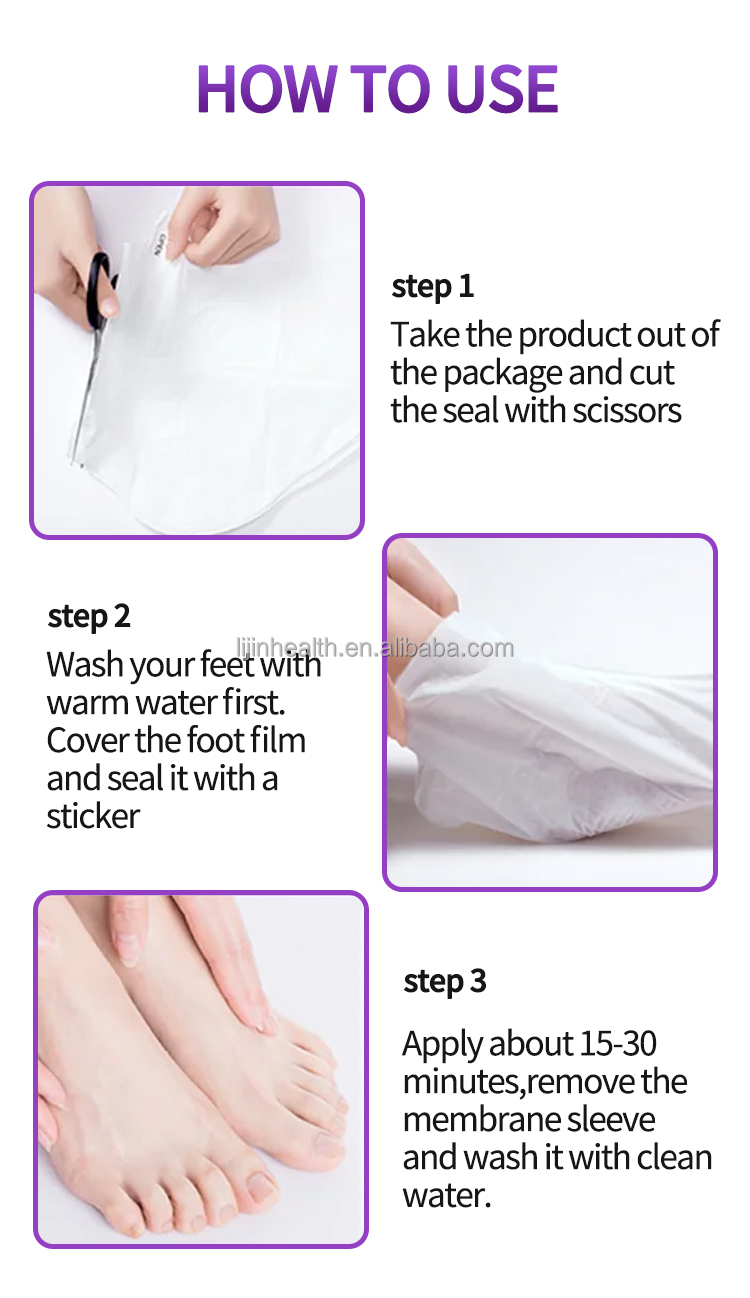 HOW TO USE

OPEN

step 1
Take the product out of the package and cut the seal with scissors

step 2
Wash your feet with warm water first. Cover the foot film and seal it with a sticker

lijinhealth.en.alibaba.com

step 3
Apply about 15-30 minutes,remove the membrane sleeve and wash it with clean water.