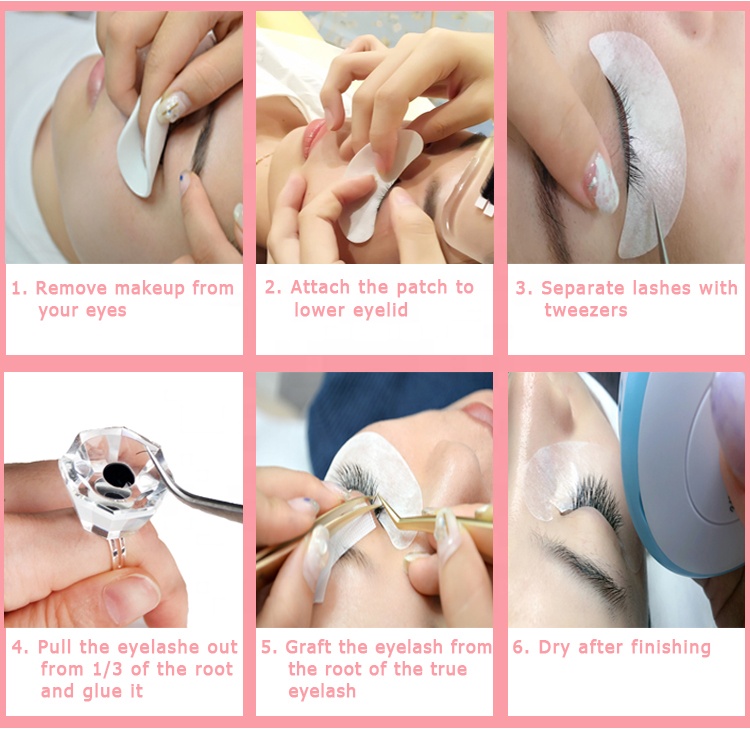 1. Remove makeup from your eyes

2. Attach the patch to lower eyelid

3. Separate lashes with tweezers

4. Pull the eyelashe out from 1/3 of the root and glue it

5. Graft the eyelash from the root of the true eyelash

6. Dry after finishing