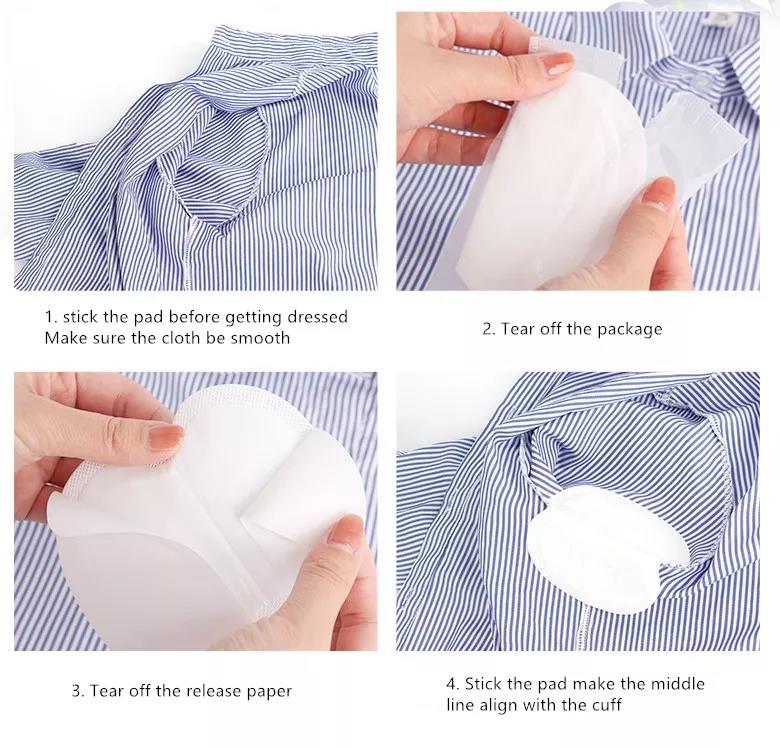 1. stick the pad before getting dressed
Make sure the cloth be smooth

2. Tear off the package

3. Tear off the release paper

4. Stick the pad make the middle line align with the cuff