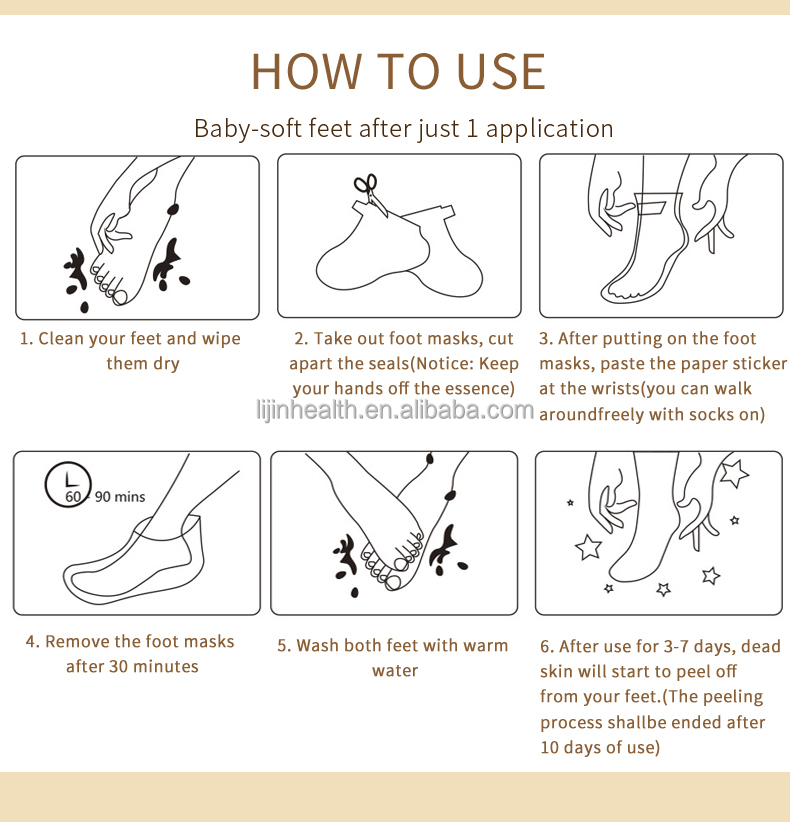 HOW TO USE

Baby-soft feet after just 1 application

1. Clean your feet and wipe them dry

2. Take out foot masks, cut apart the seals(Notice: Keep your hands off the essence)

3. After putting on the foot masks, paste the paper sticker at the wrists(you can walk aroundfreely with socks on)

lijinhealth.en.alibaba.com

60 - 90 mins

4. Remove the foot masks after 30 minutes

5. Wash both feet with warm water

6. After use for 3-7 days, dead skin will start to peel off from your feet.(The peeling process shallbe ended after 10 days of use)