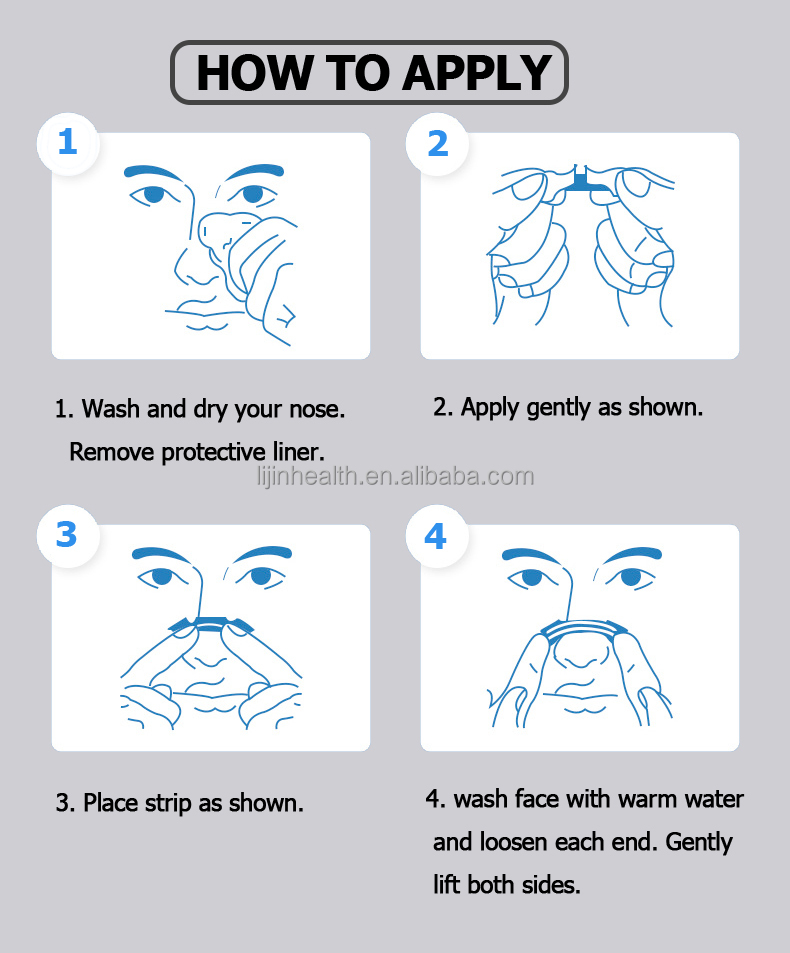 HOW TO APPLY

1

2

1. Wash and dry your nose. Remove protective liner.

2. Apply gently as shown.

lijinhealth.en.alibaba.com

3

4

3. Place strip as shown.

4. wash face with warm water and loosen each end. Gently lift both sides.