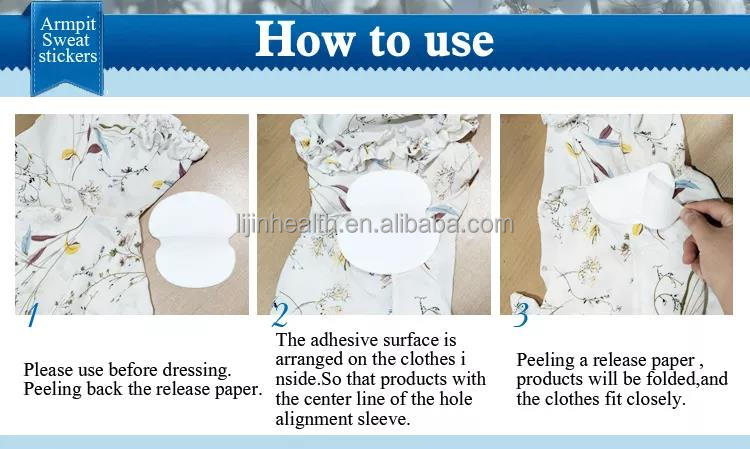 Armpit Sweat stickers

How to use

lijinhealth.en.alibaba.com

1

Please use before dressing. Peeling back the release paper.

2

The adhesive surface is arranged on the clothes i nside.So that products with the center line of the hole alignment sleeve.

3

Peeling a release paper , products will be folded,and the clothes fit closely.