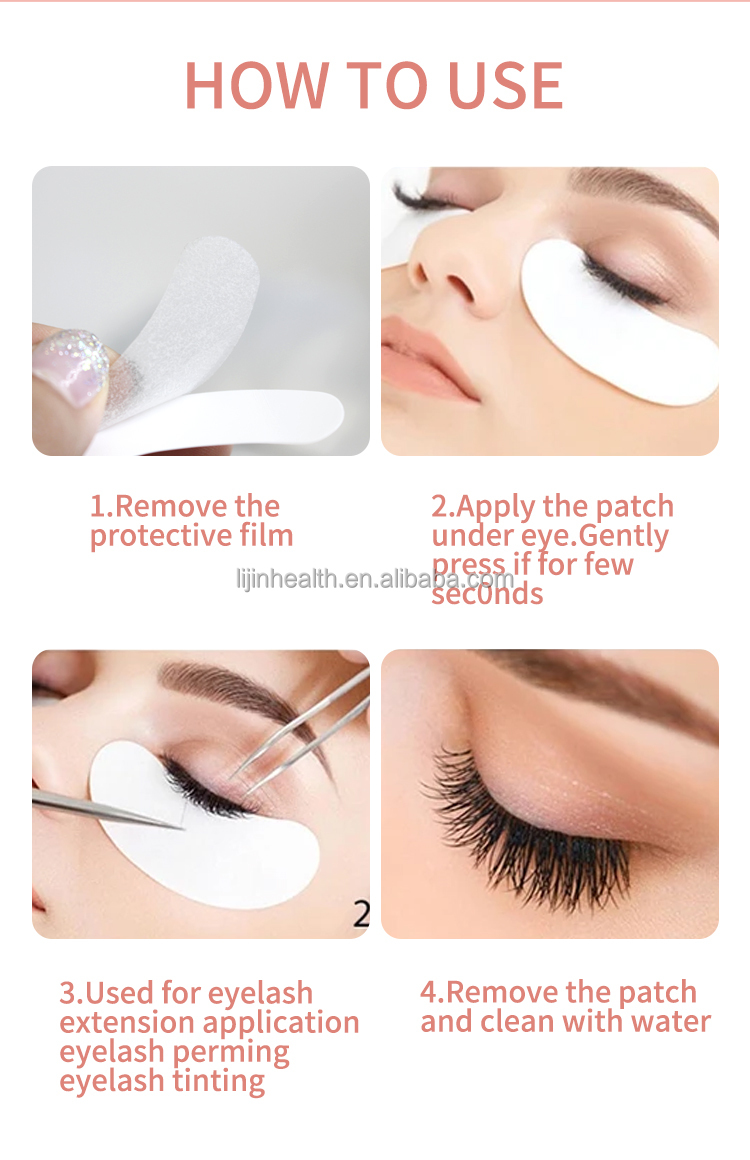 HOW TO USE

1.Remove the protective film

2.Apply the patch under eye.Gently press if for few sec0nds

lijinhealth.en.alibaba.com

2

3.Used for eyelash extension application eyelash perming eyelash tinting

4.Remove the patch and clean with water