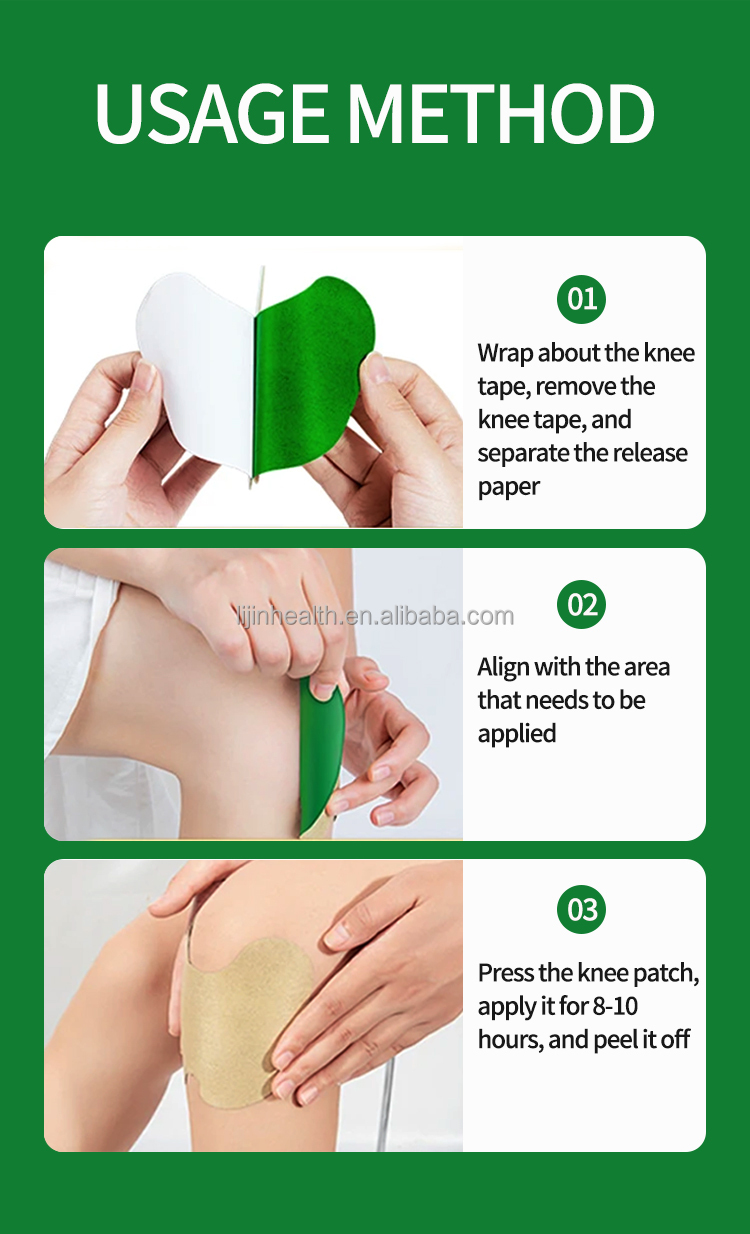 USAGE METHOD

01

Wrap about the knee tape, remove the knee tape, and separate the release paper

lijinhealth.en.alibaba.com

02

Align with the area that needs to be applied

03

Press the knee patch, apply it for 8-10 hours, and peel it off