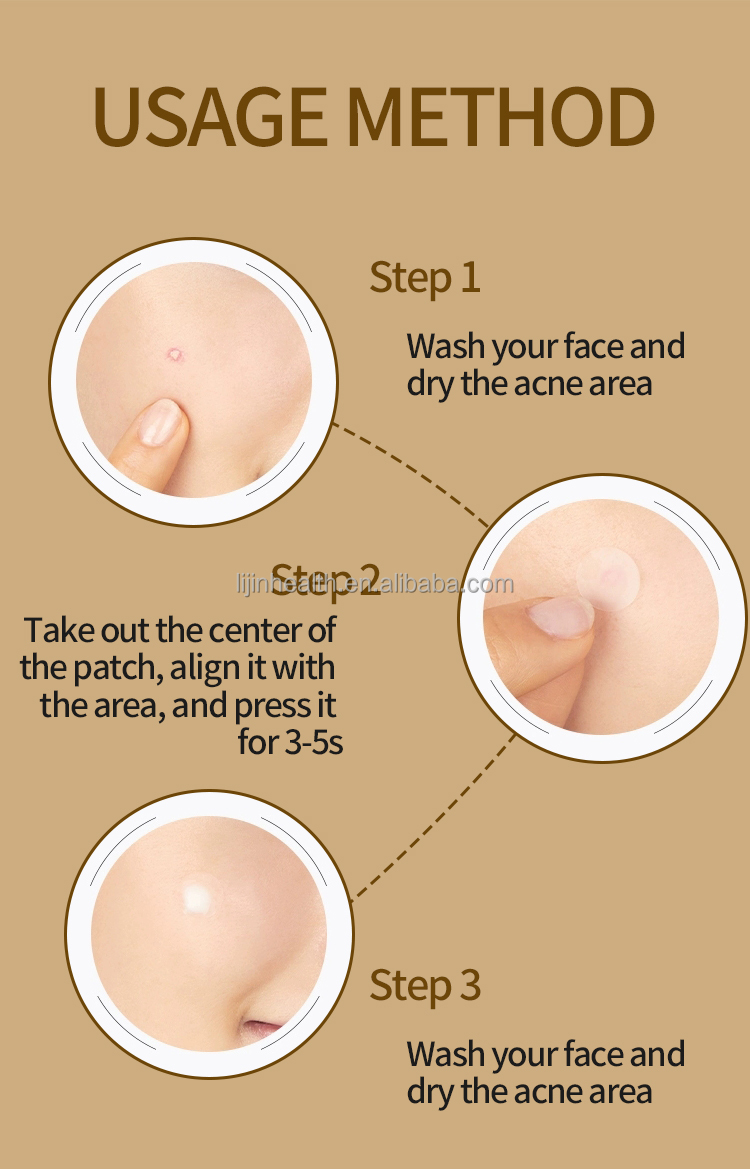 USAGE METHOD

Step 1

Wash your face and dry the acne area

Step 2

lijinhealth.en.alibaba.com

Take out the center of the patch, align it with the area, and press it for 3-5s

Step 3

Wash your face and dry the acne area