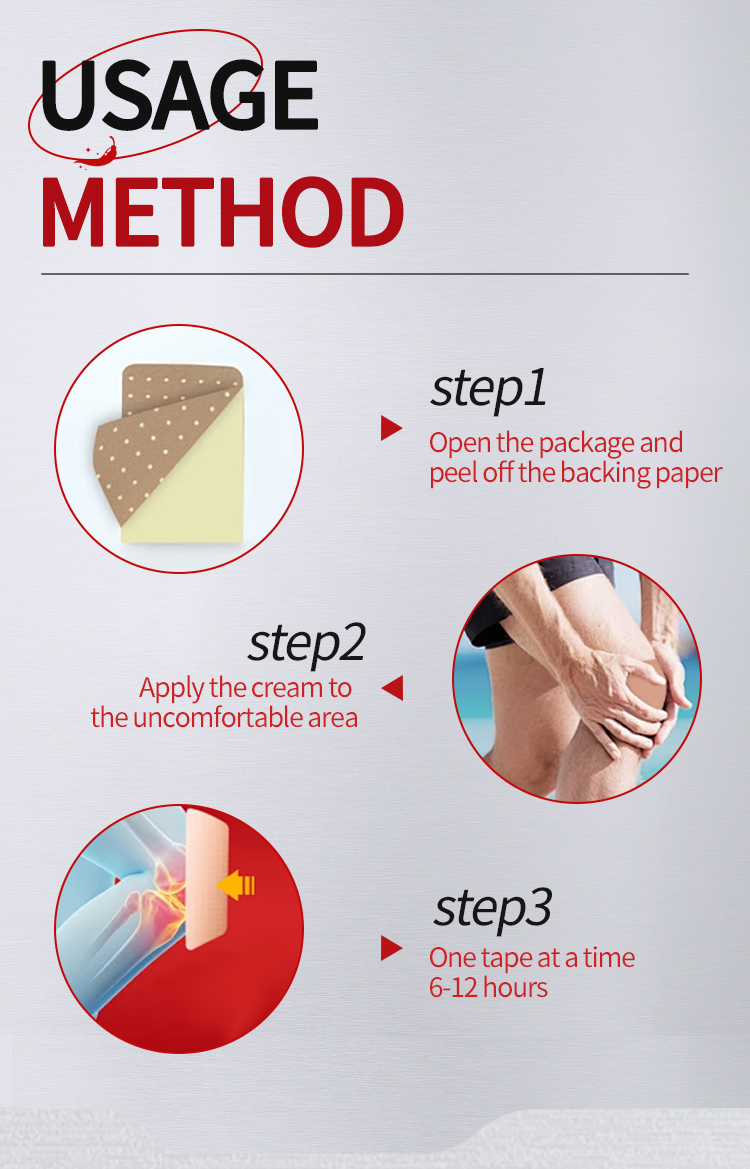 USAGE
METHOD

step1
Open the package and peel off the backing paper

step2
Apply the cream to the uncomfortable area

step3
One tape at a time 6-12 hours