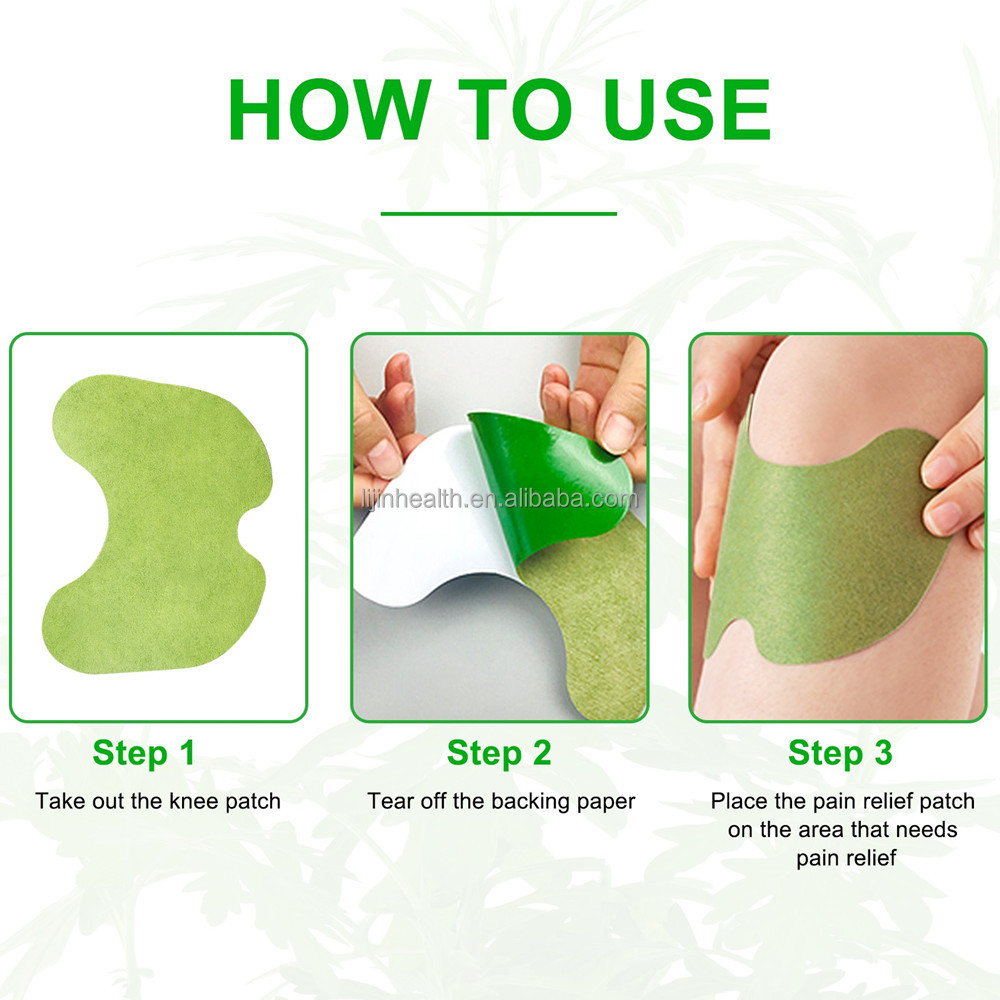 HOW TO USE

lijinhealth.en.alibaba.com

Step 1
Take out the knee patch

Step 2
Tear off the backing paper

Step 3
Place the pain relief patch on the area that needs pain relief