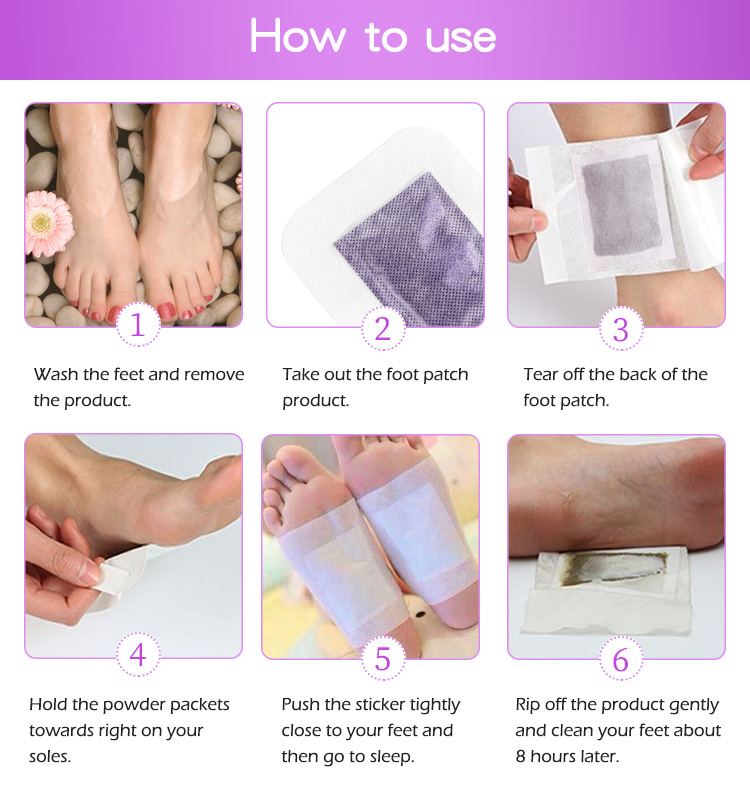 How to use

1

Wash the feet and remove the product.

2

Take out the foot patch product.

3

Tear off the back of the foot patch.

4

Hold the powder packets towards right on your soles.

5

Push the sticker tightly close to your feet and then go to sleep.

6

Rip off the product gently and clean your feet about 8 hours later.