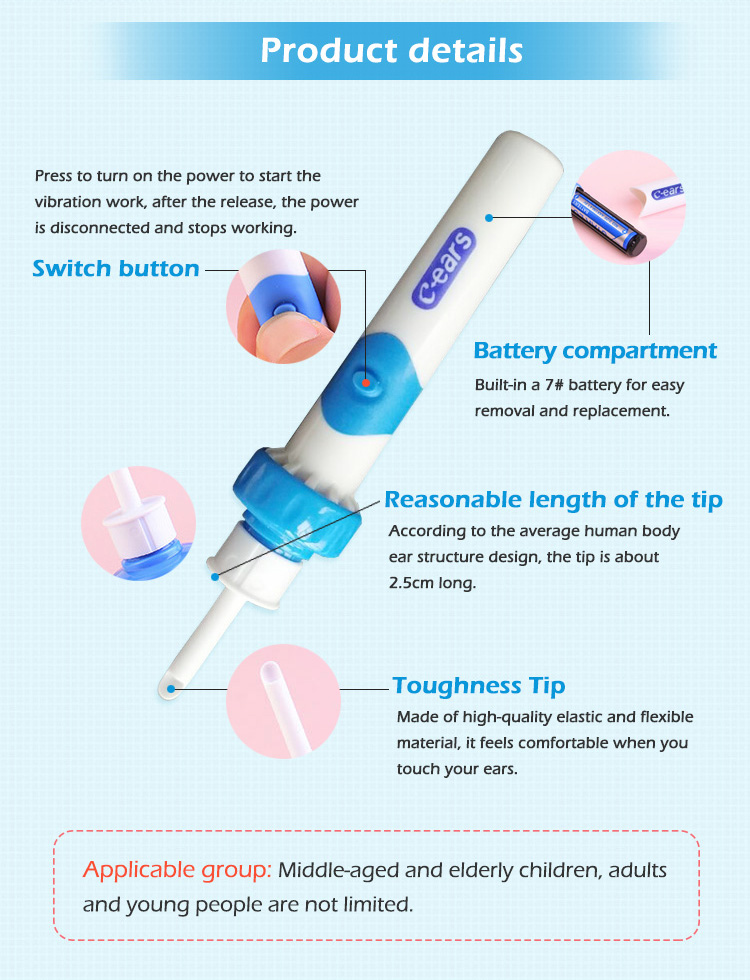 Product details

Press to turn on the power to start the vibration work, after the release, the power is disconnected and stops working.

Switch button

c-ears

c-ears

Battery compartment

Built-in a 7# battery for easy removal and replacement.

Reasonable length of the tip

According to the average human body ear structure design, the tip is about 2.5cm long.

Toughness Tip

Made of high-quality elastic and flexible material, it feels comfortable when you touch your ears.

Applicable group: Middle-aged and elderly children, adults and young people are not limited.