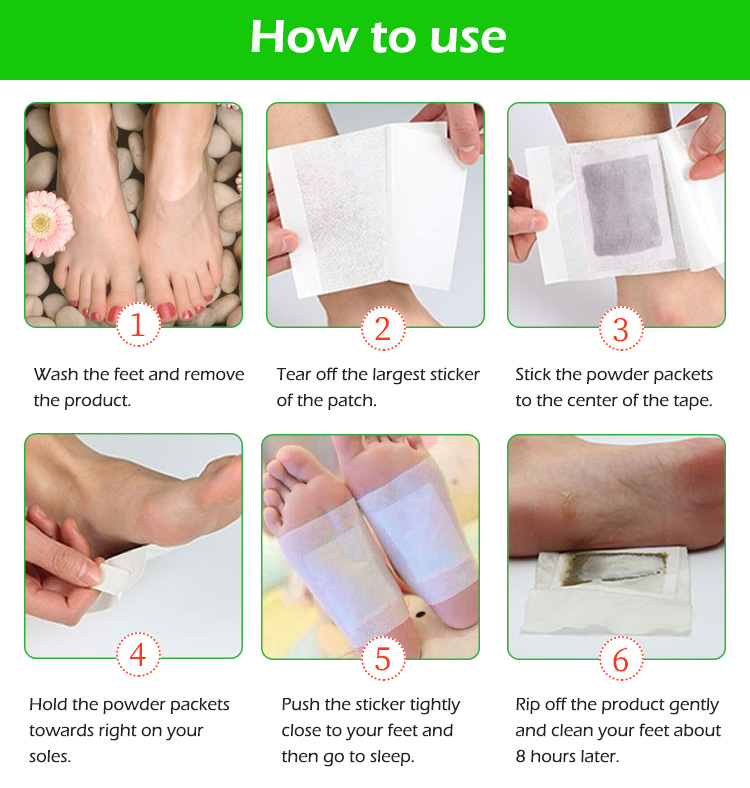 How to use

1

Wash the feet and remove the product.

2

Tear off the largest sticker of the patch.

3

Stick the powder packets to the center of the tape.

4

Hold the powder packets towards right on your soles.

5

Push the sticker tightly close to your feet and then go to sleep.

6

Rip off the product gently and clean your feet about 8 hours later.