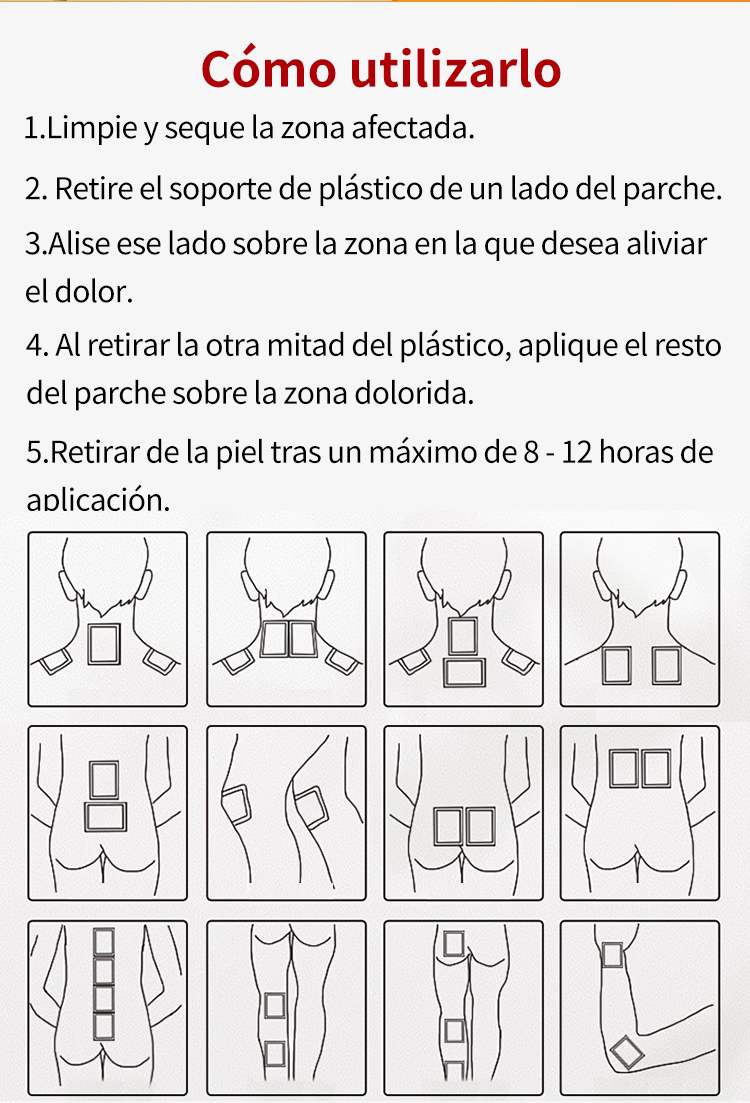 Cómo utilizarlo

1.Limpie y seque la zona afectada.

2. Retire el soporte de plástico de un lado del parche.

3.Alise ese lado sobre la zona en la que desea aliviar el dolor.

4. Al retirar la otra mitad del plástico, aplique el resto del parche sobre la zona dolorida.

5.Retirar de la piel tras un máximo de 8 - 12 horas de aplicación.