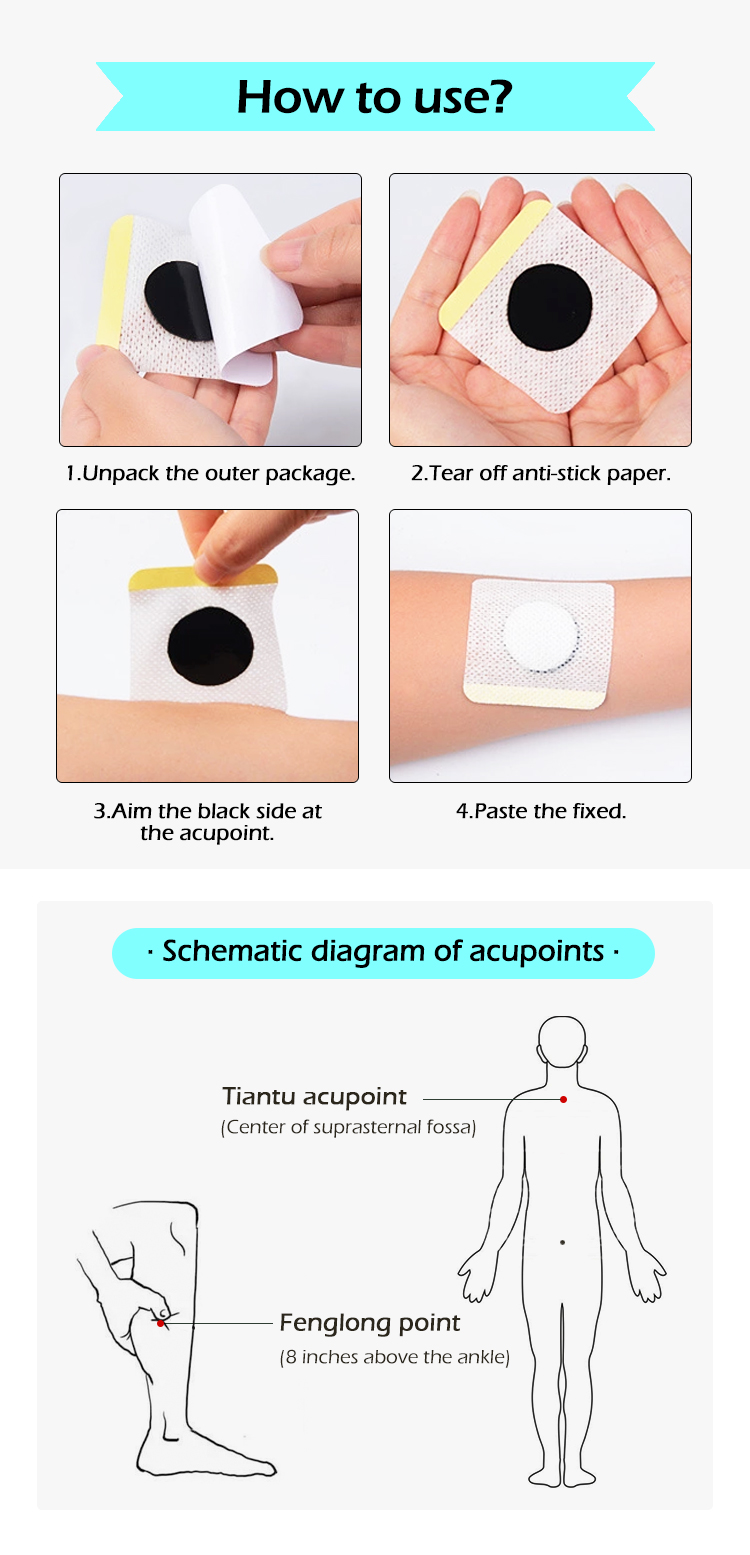 How to use?

1.Unpack the outer package.

2.Tear off anti-stick paper.

3.Aim the black side at the acupoint.

4.Paste the fixed.

· Schematic diagram of acupoints ·

Tiantu acupoint
(Center of suprasternal fossa)

Fenglong point
(8 inches above the ankle)