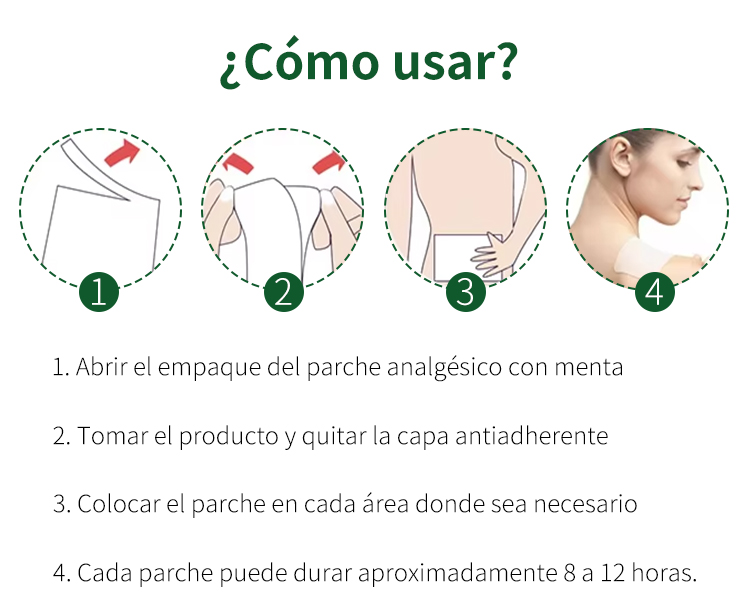 ¿Cómo usar?

1

2

3

4

1. Abrir el empaque del parche analgésico con menta

2. Tomar el producto y quitar la capa antiadherente

3. Colocar el parche en cada área donde sea necesario

4. Cada parche puede durar aproximadamente 8 a 12 horas.