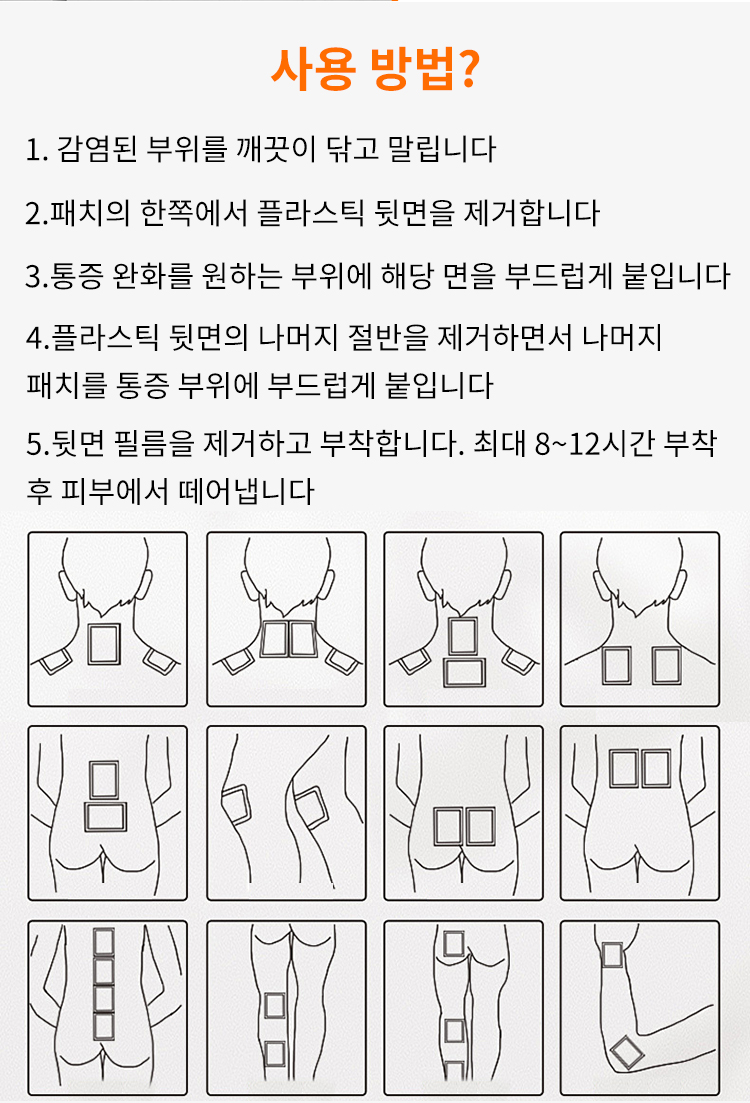 사용 방법?

1. 감염된 부위를 깨끗이 닦고 말립니다

2.패치의 한쪽에서 플라스틱 뒷면을 제거합니다

3.통증 완화를 원하는 부위에 해당 면을 부드럽게 붙입니다

4.플라스틱 뒷면의 나머지 절반을 제거하면서 나머지 패치를 통증 부위에 부드럽게 붙입니다

5.뒷면 필름을 제거하고 부착합니다. 최대 8~12시간 부착 후 피부에서 떼어냅니다