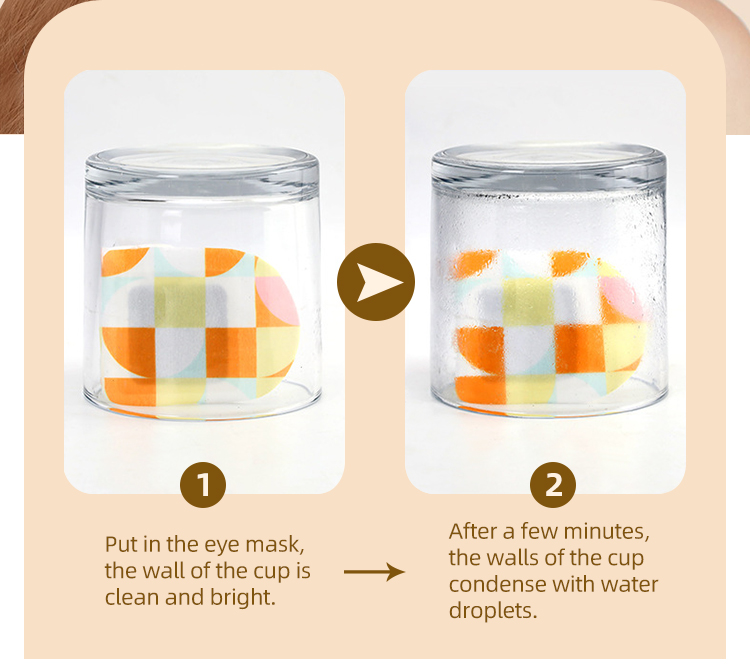 1

Put in the eye mask, the wall of the cup is clean and bright.

2

After a few minutes, the walls of the cup condense with water droplets.