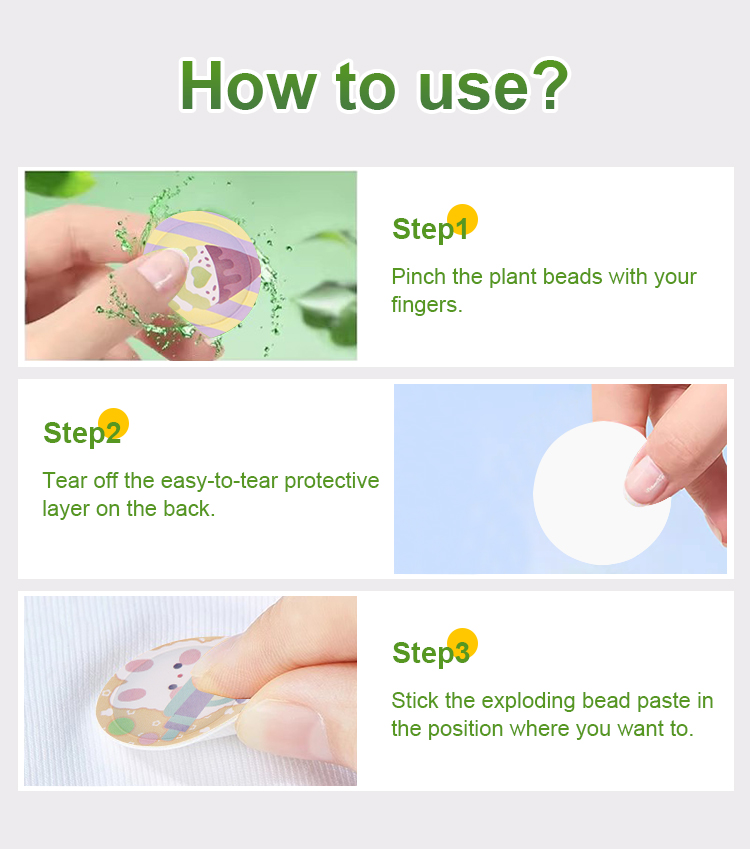 How to use?

Step1

Pinch the plant beads with your fingers.

Step2

Tear off the easy-to-tear protective layer on the back.

Step3

Stick the exploding bead paste in the position where you want to.