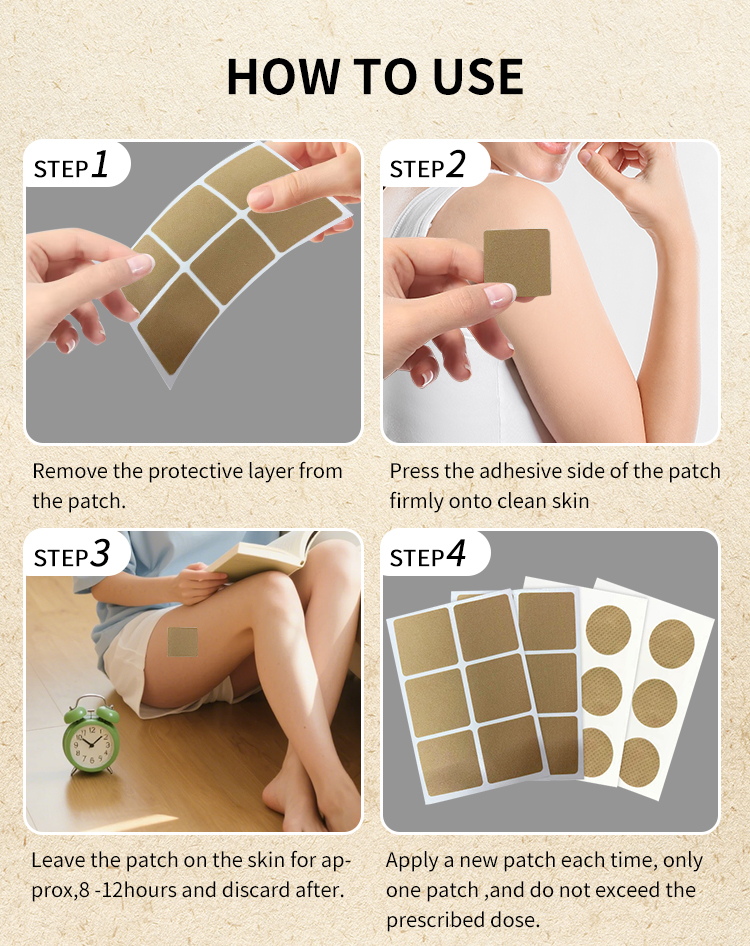 HOW TO USE

STEP1

Remove the protective layer from the patch.

STEP2

Press the adhesive side of the patch firmly onto clean skin

STEP3

Leave the patch on the skin for approx,8 -12hours and discard after.

STEP4

Apply a new patch each time, only one patch ,and do not exceed the prescribed dose.