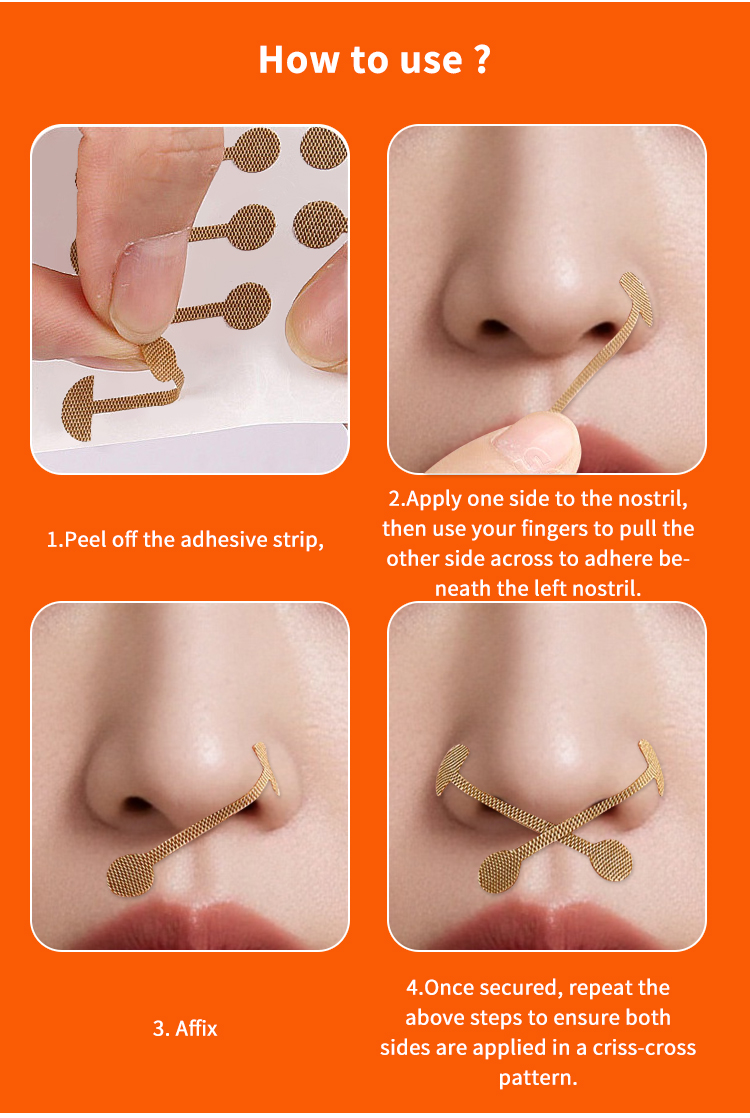 How to use ?

1.Peel off the adhesive strip,

2.Apply one side to the nostril, then use your fingers to pull the other side across to adhere beneath the left nostril.

3. Affix

4.Once secured, repeat the above steps to ensure both sides are applied in a criss-cross pattern.