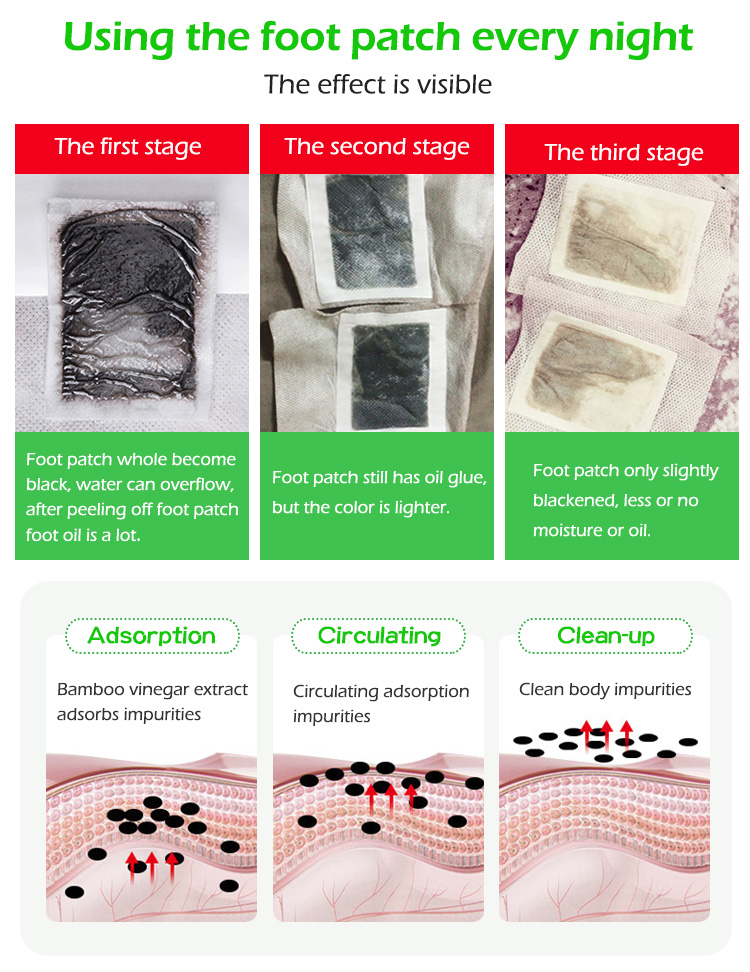 Using the foot patch every night

The effect is visible

The first stage

Foot patch whole become black, water can overflow, after peeling off foot patch foot oil is a lot.

The second stage

Foot patch still has oil glue, but the color is lighter.

The third stage

Foot patch only slightly blackened, less or no moisture or oil.

Adsorption

Bamboo vinegar extract adsorbs impurities

Circulating

Circulating adsorption impurities

Clean-up

Clean body impurities