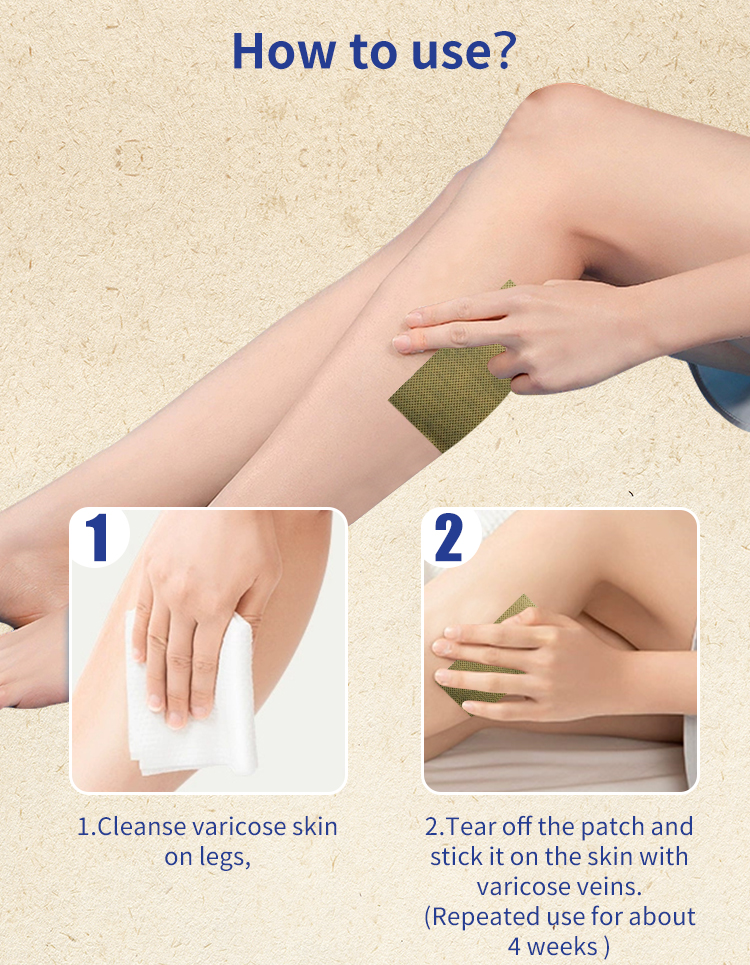 How to use?

1

2

1.Cleanse varicose skin on legs,

2.Tear off the patch and stick it on the skin with varicose veins. (Repeated use for about 4 weeks )