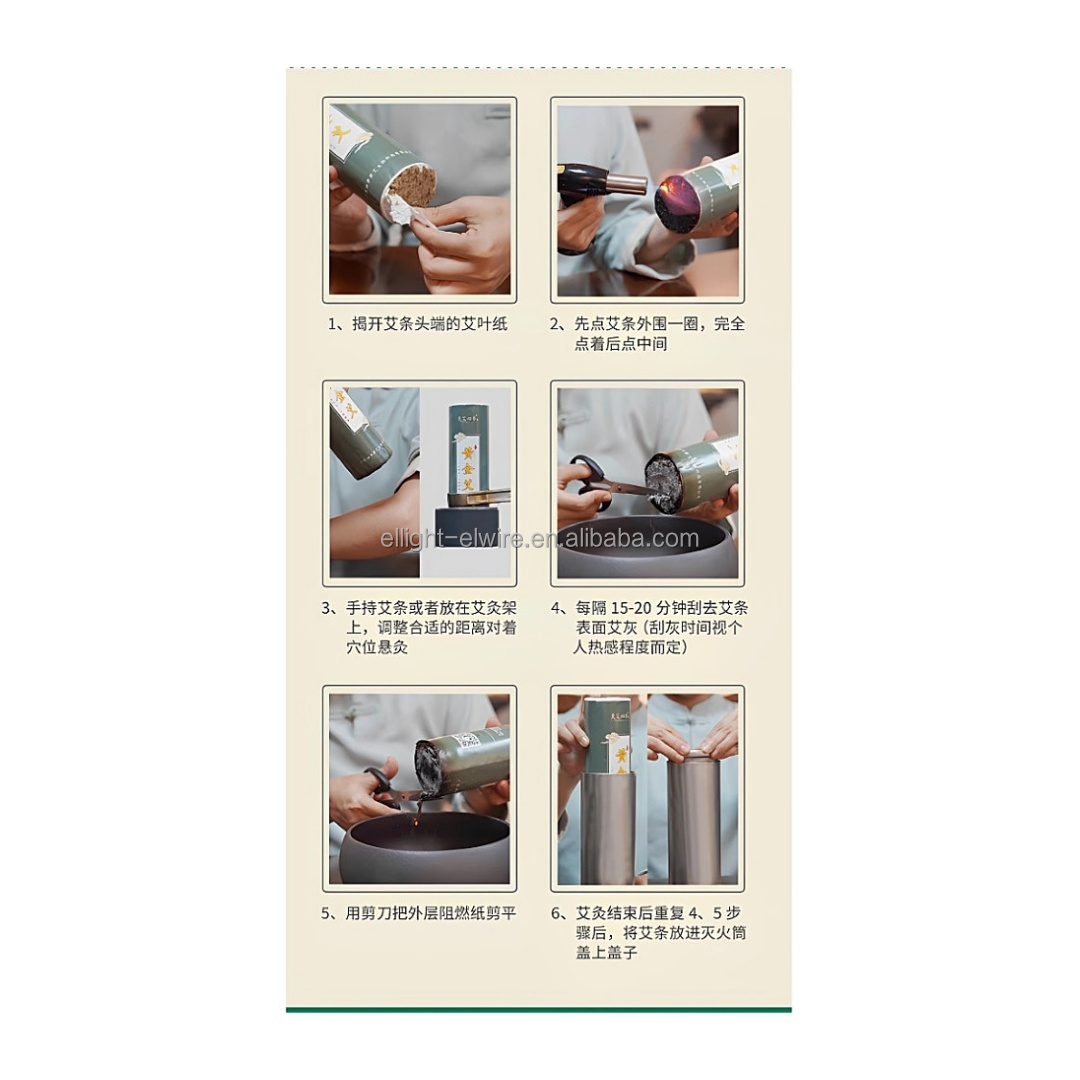 1、揭开艾条头端的艾叶纸

2、先点艾条外围一圈，完全点着后点中间

黄金艾

ellight-elwire.en.alibaba.com

3、手持艾条或者放在艾灸架上，调整合适的距离对着穴位悬灸

4、每隔 15-20 分钟刮去艾条表面艾灰（刮灰时间视个人热感程度而定）

5、用剪刀把外层阻燃纸剪平

6、艾灸结束后重复 4、5 步骤后，将艾条放进灭火筒盖上盖子