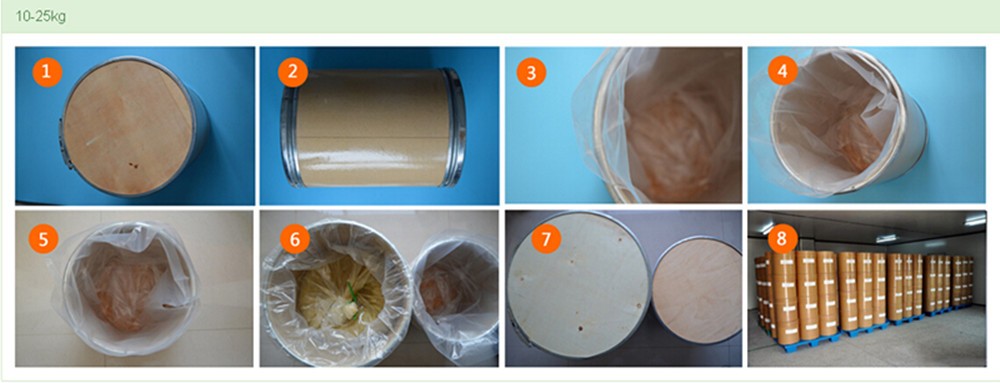 10-25kg

1

2

3

4

5

6

7

8