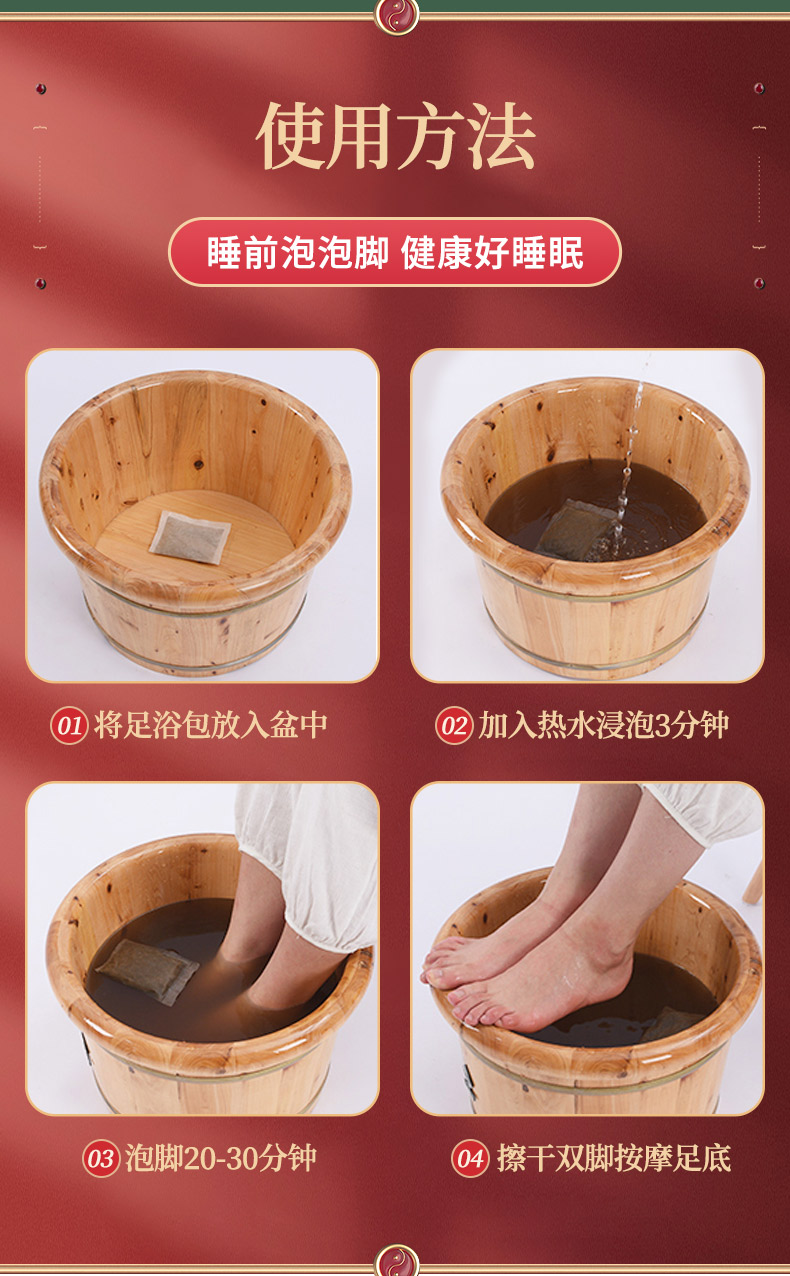 使用方法

睡前泡泡脚 健康好睡眠

01 将足浴包放入盆中

02 加入热水浸泡3分钟

03 泡脚20-30分钟

04 擦干双脚按摩足底