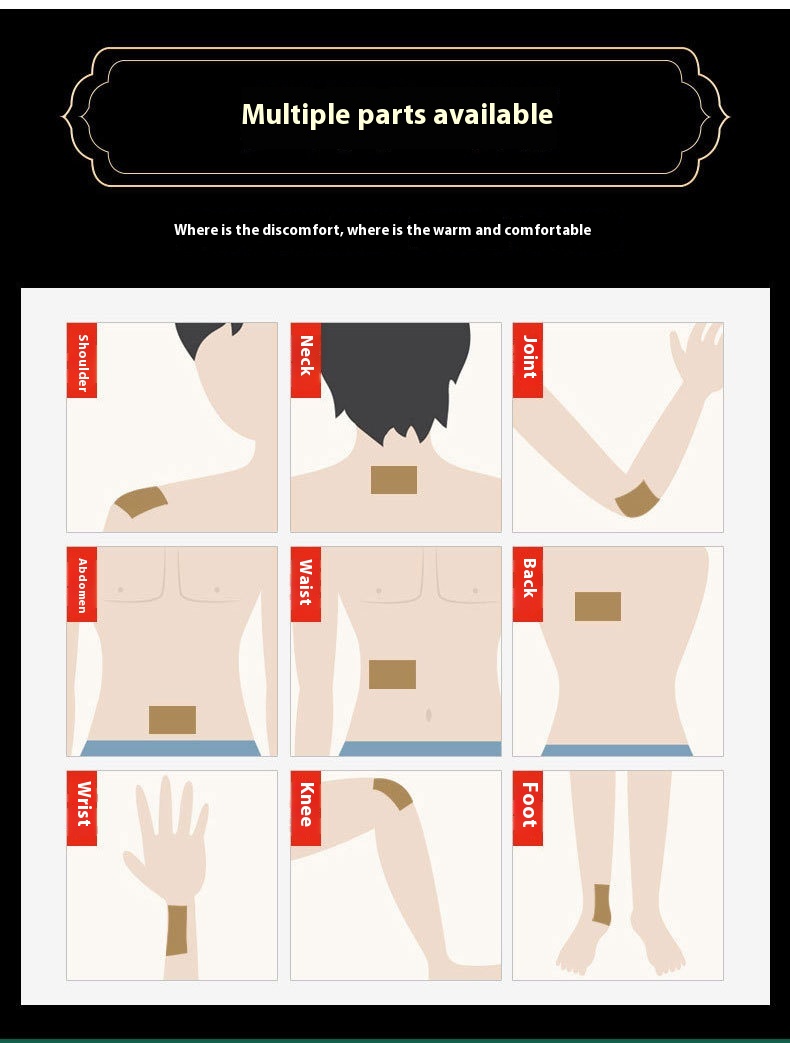 Multiple parts available

Where is the discomfort, where is the warm and comfortable

Shoulder

Neck

Joint

Abdomen

Waist

Back

Wrist

Knee

Foot