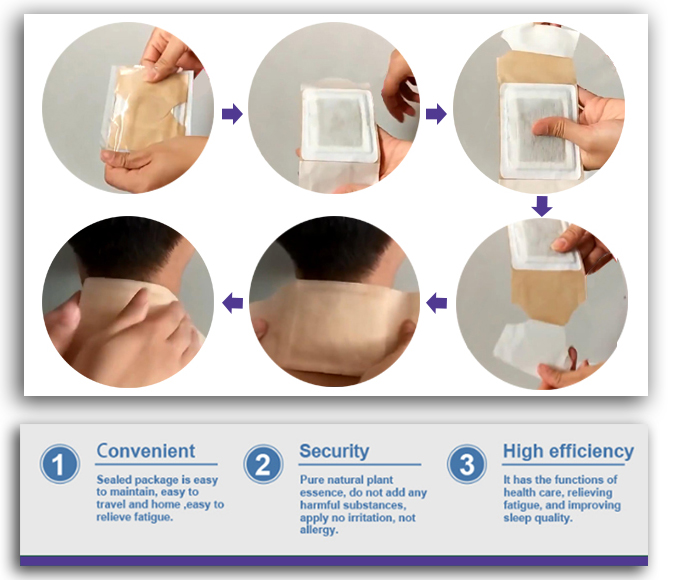 1
Convenient
Sealed package is easy to maintain, easy to travel and home ,easy to relieve fatigue.

2
Security
Pure natural plant essence, do not add any harmful substances, apply no irritation, not allergy.

3
High efficiency
It has the functions of health care, relieving fatigue, and improving sleep quality.