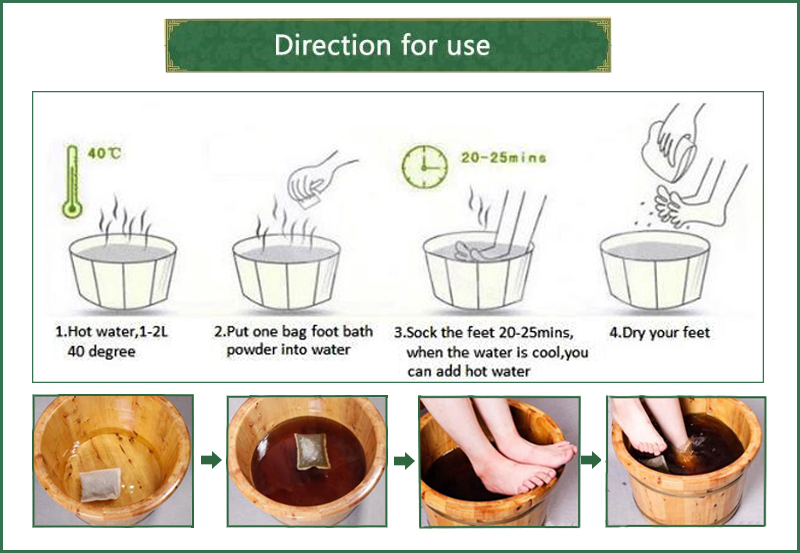 Direction for use

40℃

20-25mins

1.Hot water,1-2L 40 degree

2.Put one bag foot bath powder into water

3.Sock the feet 20-25mins, when the water is cool,you can add hot water

4.Dry your feet