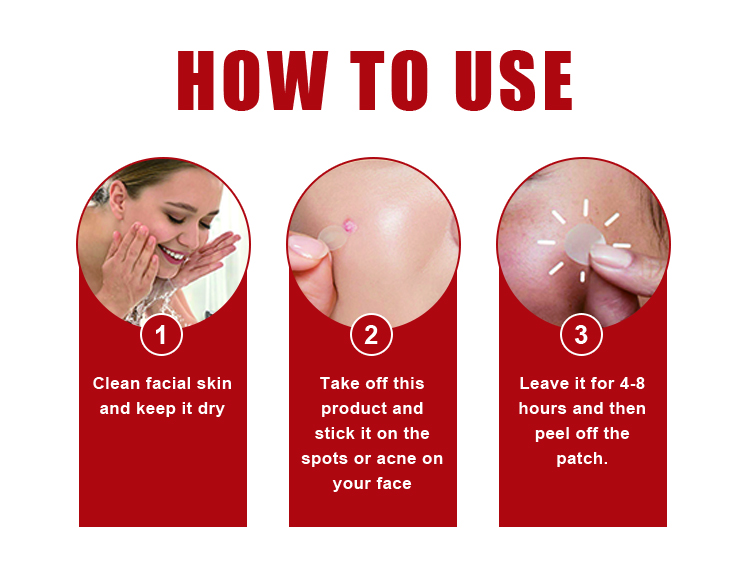 HOW TO USE

1

Clean facial skin and keep it dry

2

Take off this product and stick it on the spots or acne on your face

3

Leave it for 4-8 hours and then peel off the patch.