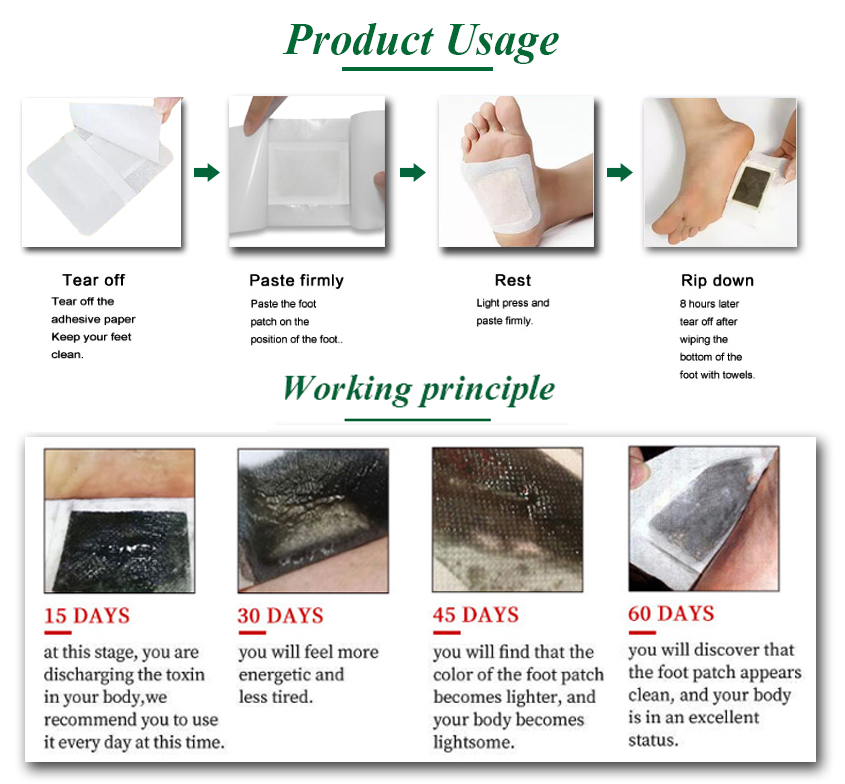 Product Usage

Tear off
Tear off the adhesive paper Keep your feet clean.

Paste firmly
Paste the foot patch on the position of the foot..

Rest
Light press and paste firmly.

Rip down
8 hours later tear off after wiping the bottom of the foot with towels.

Working principle

15 DAYS
at this stage, you are discharging the toxin in your body,we recommend you to use it every day at this time.

30 DAYS
you will feel more energetic and less tired.

45 DAYS
you will find that the color of the foot patch becomes lighter, and your body becomes lightsome.

60 DAYS
you will discover that the foot patch appears clean, and your body is in an excellent status.