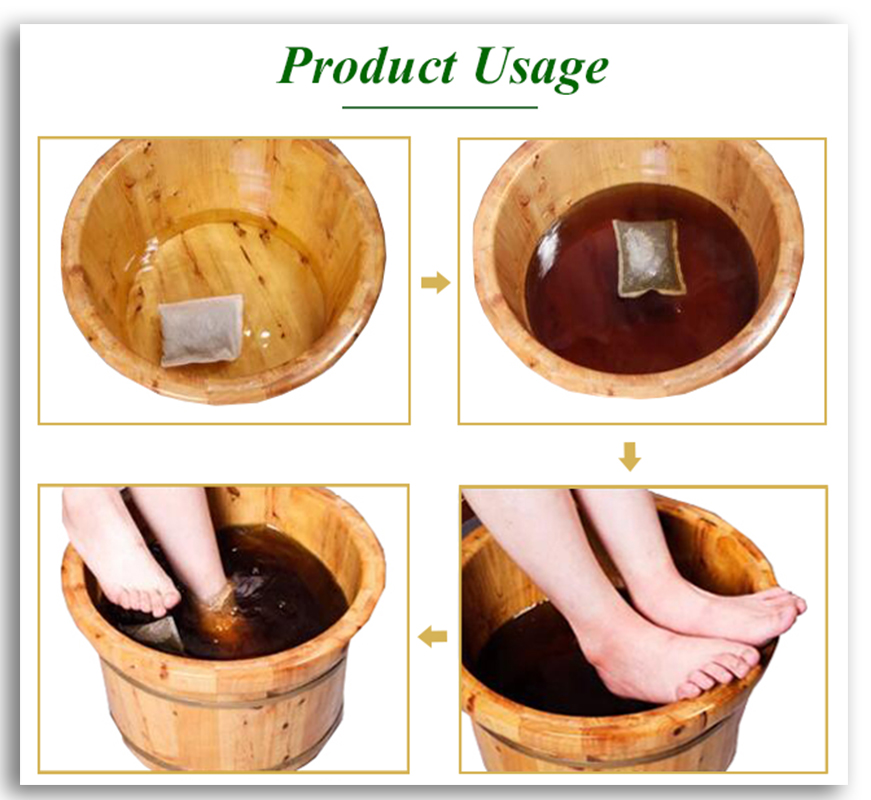 Product Usage