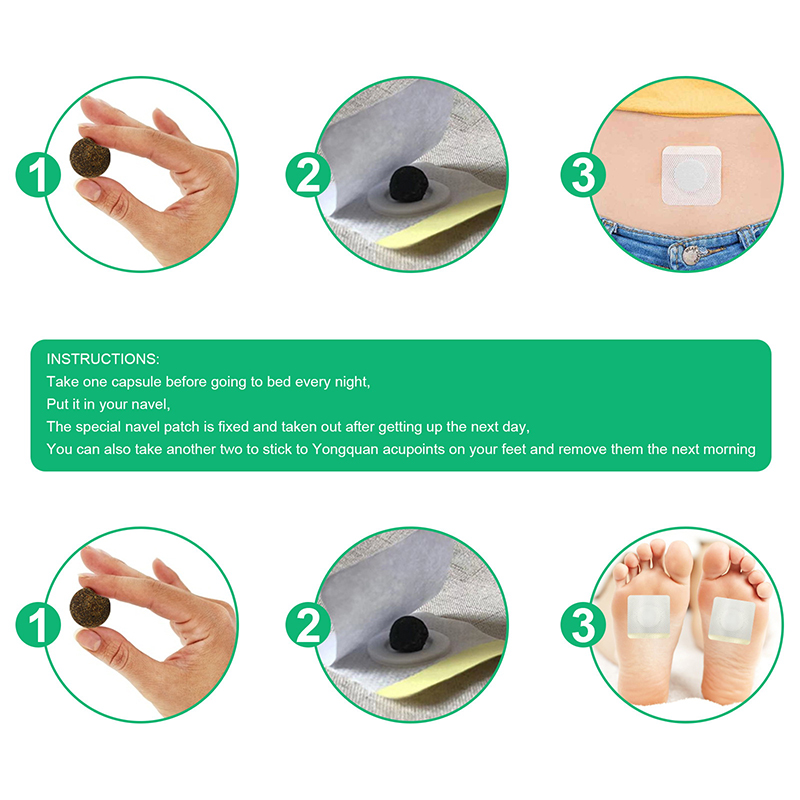 1

2

3

INSTRUCTIONS:
Take one capsule before going to bed every night,
Put it in your navel,
The special navel patch is fixed and taken out after getting up the next day,
You can also take another two to stick to Yongquan acupoints on your feet and remove them the next morning

1

2

3