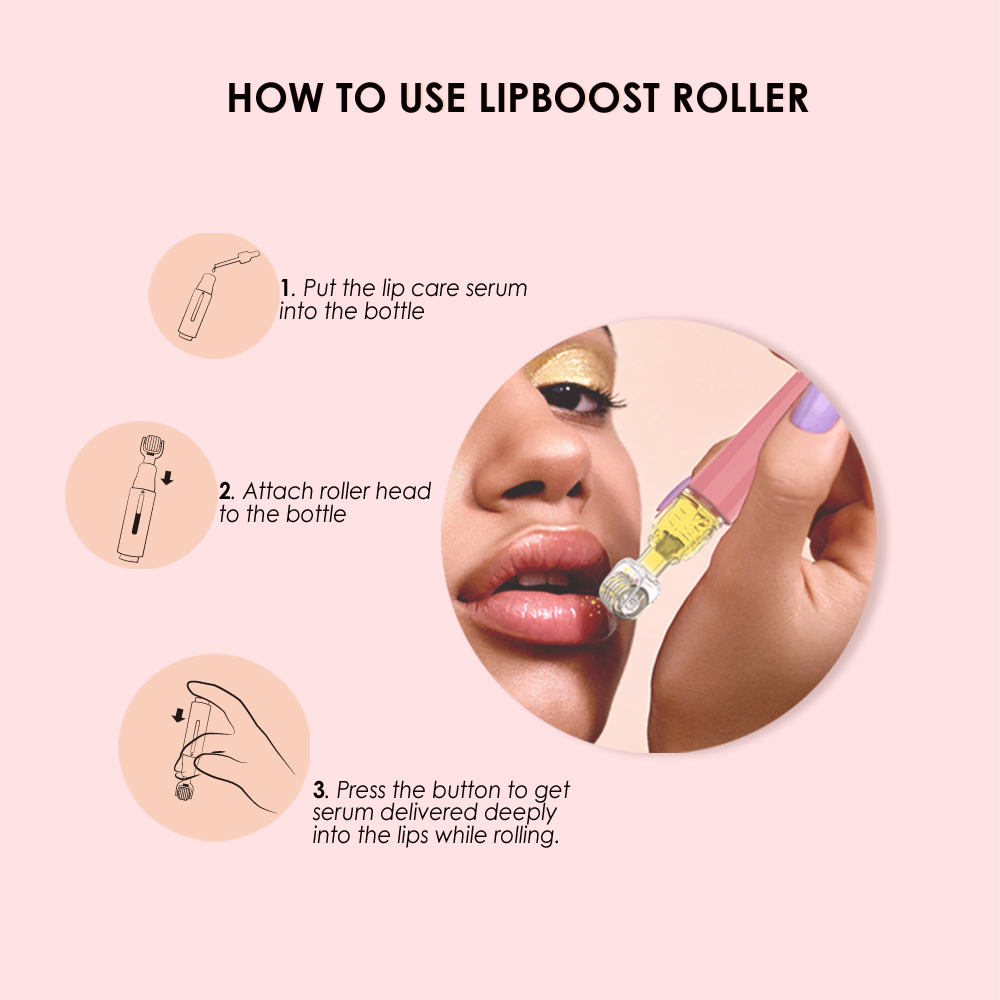 HOW TO USE LIPBOOST ROLLER

1. Put the lip care serum into the bottle

2. Attach roller head to the bottle

3. Press the button to get serum delivered deeply into the lips while rolling.