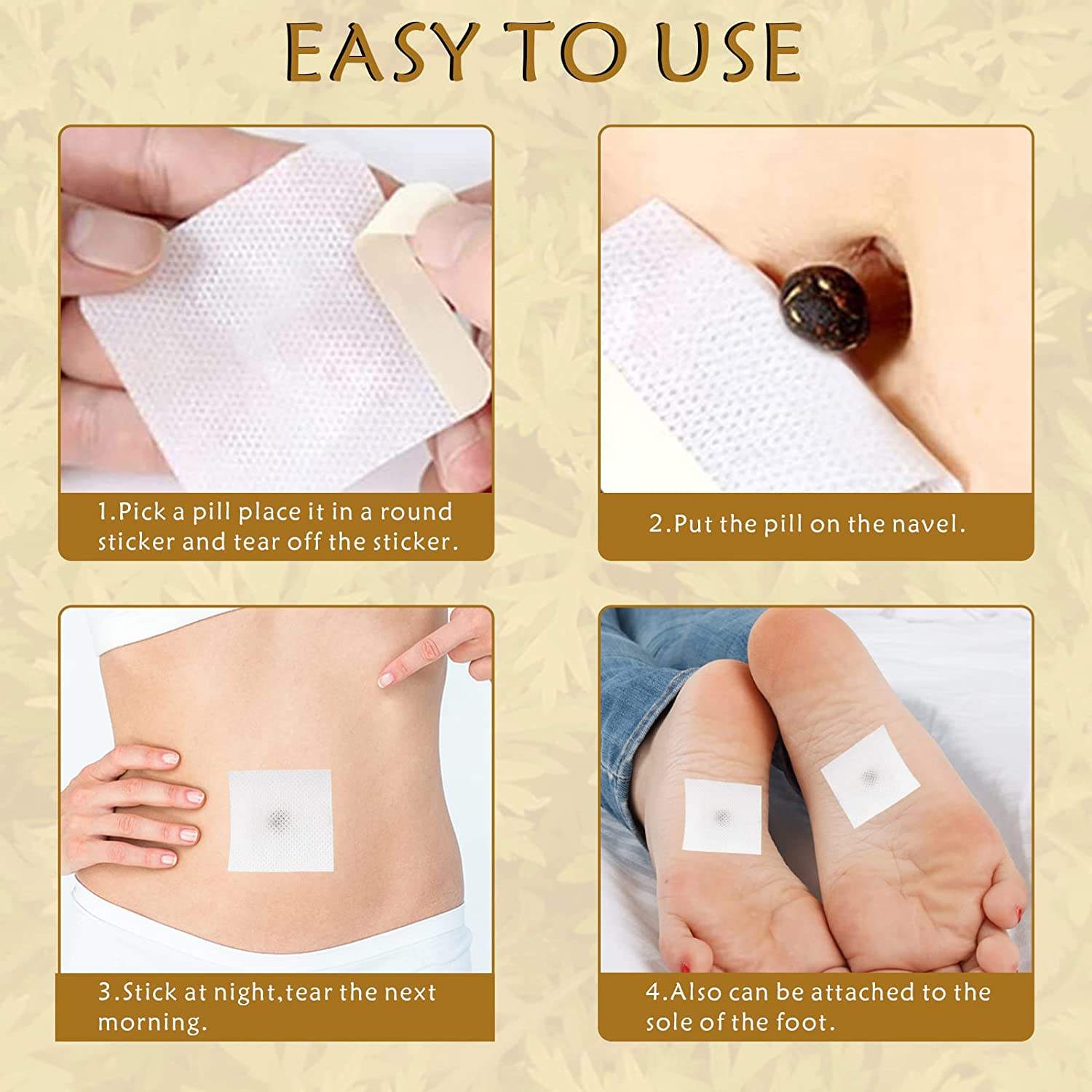 EASY TO USE

1.Pick a pill place it in a round sticker and tear off the sticker.

2.Put the pill on the navel.

3.Stick at night,tear the next morning.

4.Also can be attached to the sole of the foot.