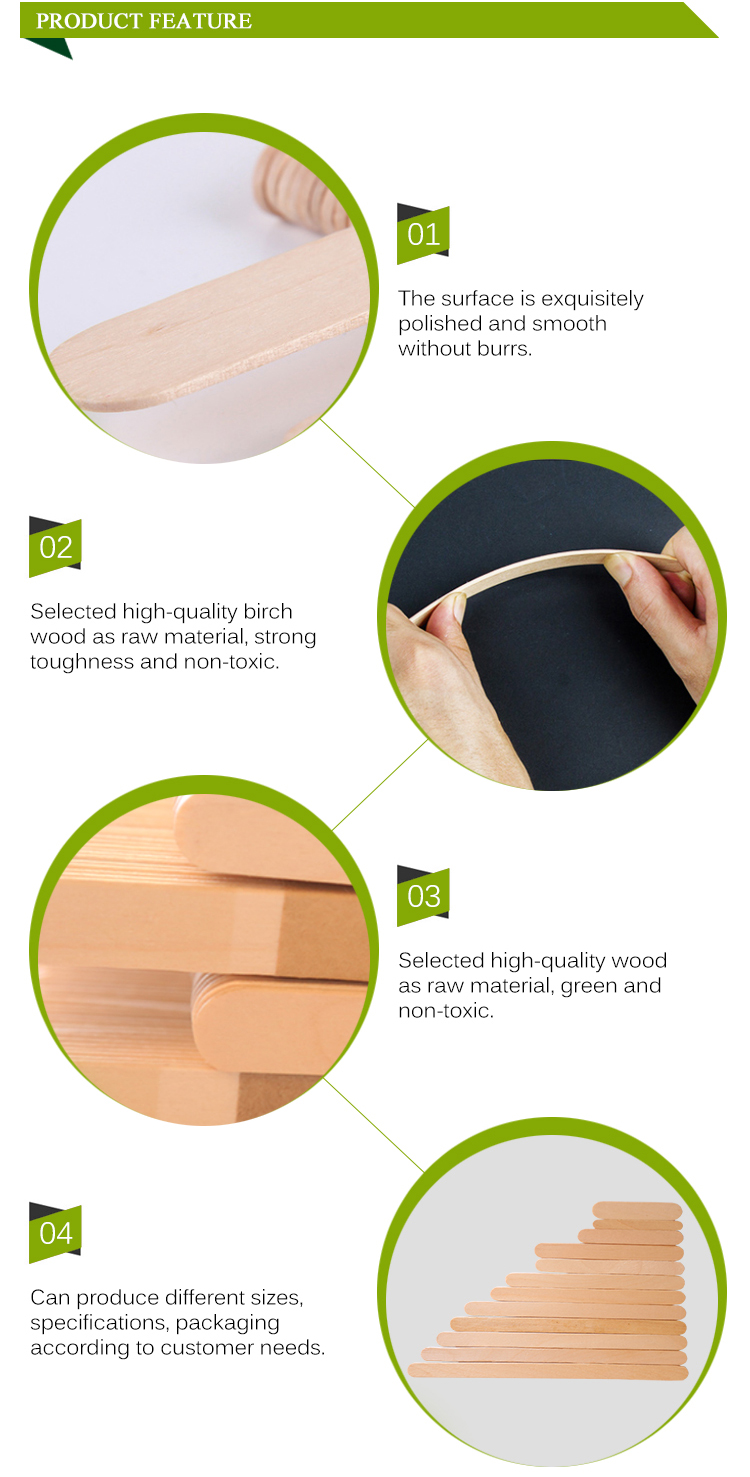 PRODUCT FEATURE

01

The surface is exquisitely polished and smooth without burrs.

02

Selected high-quality birch wood as raw material, strong toughness and non-toxic.

03

Selected high-quality wood as raw material, green and non-toxic.

04

Can produce different sizes, specifications, packaging according to customer needs.