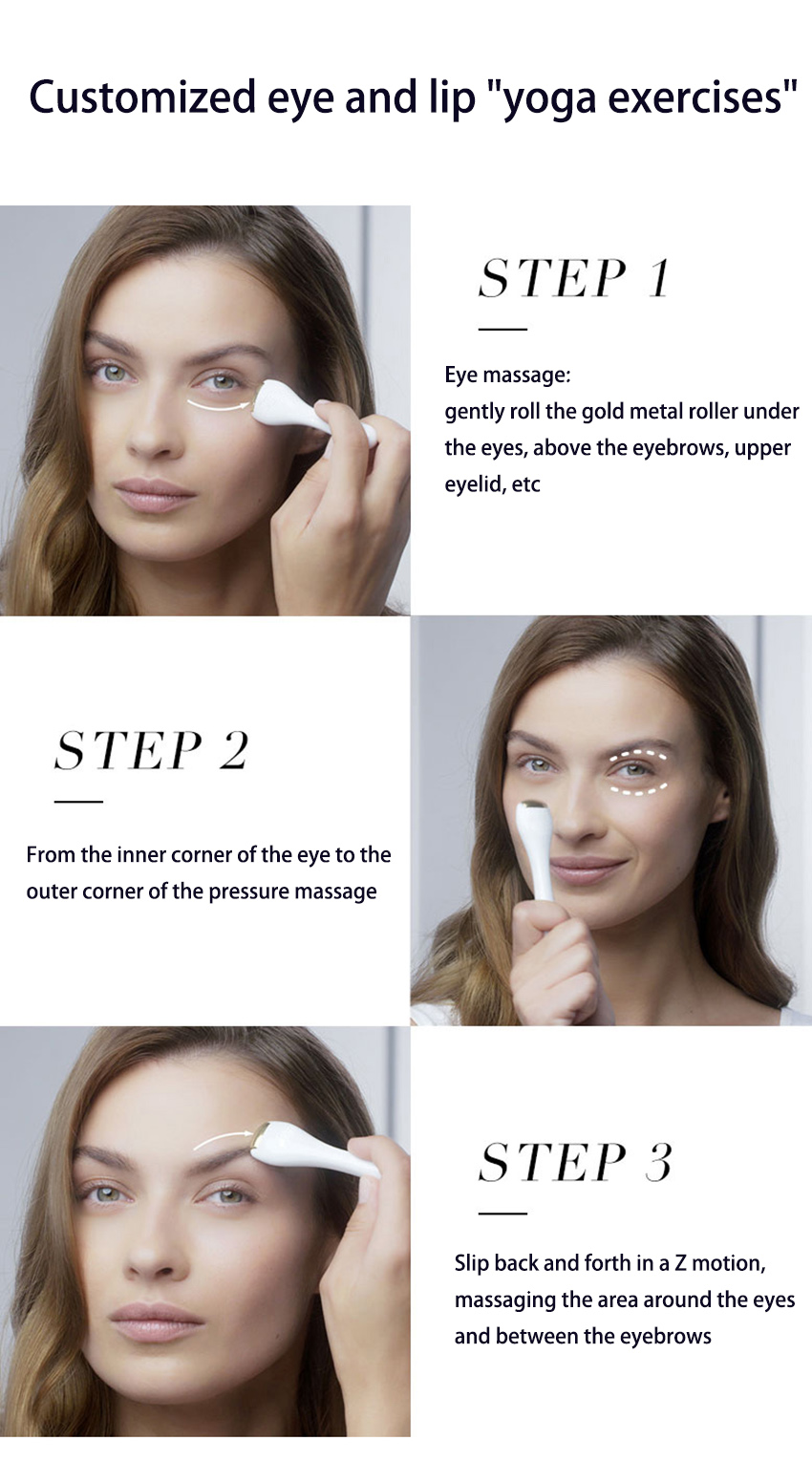 Customized eye and lip "yoga exercises"

STEP 1

Eye massage:
gently roll the gold metal roller under the eyes, above the eyebrows, upper eyelid, etc

STEP 2

From the inner corner of the eye to the outer corner of the pressure massage

STEP 3

Slip back and forth in a Z motion, massaging the area around the eyes and between the eyebrows