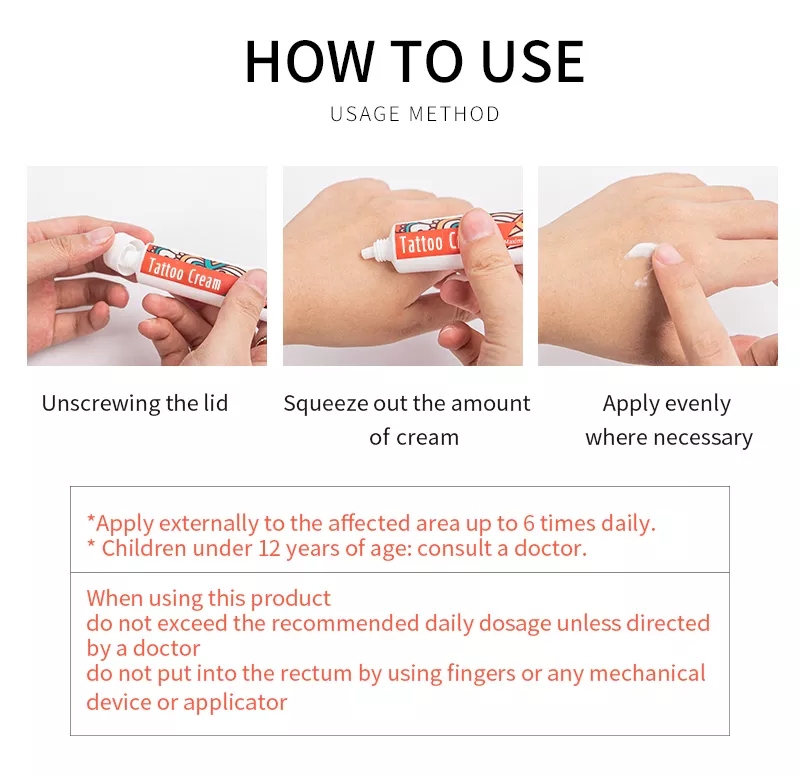 HOW TO USE

USAGE METHOD

Tattoo Cream

Tattoo C

Unscrewing the lid

Squeeze out the amount of cream

Apply evenly where necessary

*Apply externally to the affected area up to 6 times daily.
* Children under 12 years of age: consult a doctor.

When using this product
do not exceed the recommended daily dosage unless directed by a doctor
do not put into the rectum by using fingers or any mechanical device or applicator