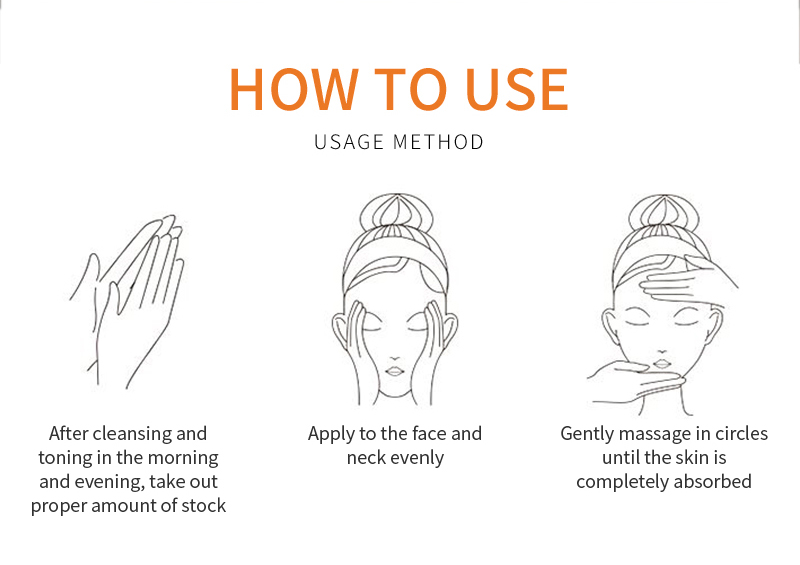 HOW TO USE

USAGE METHOD

After cleansing and toning in the morning and evening, take out proper amount of stock

Apply to the face and neck evenly

Gently massage in circles until the skin is completely absorbed