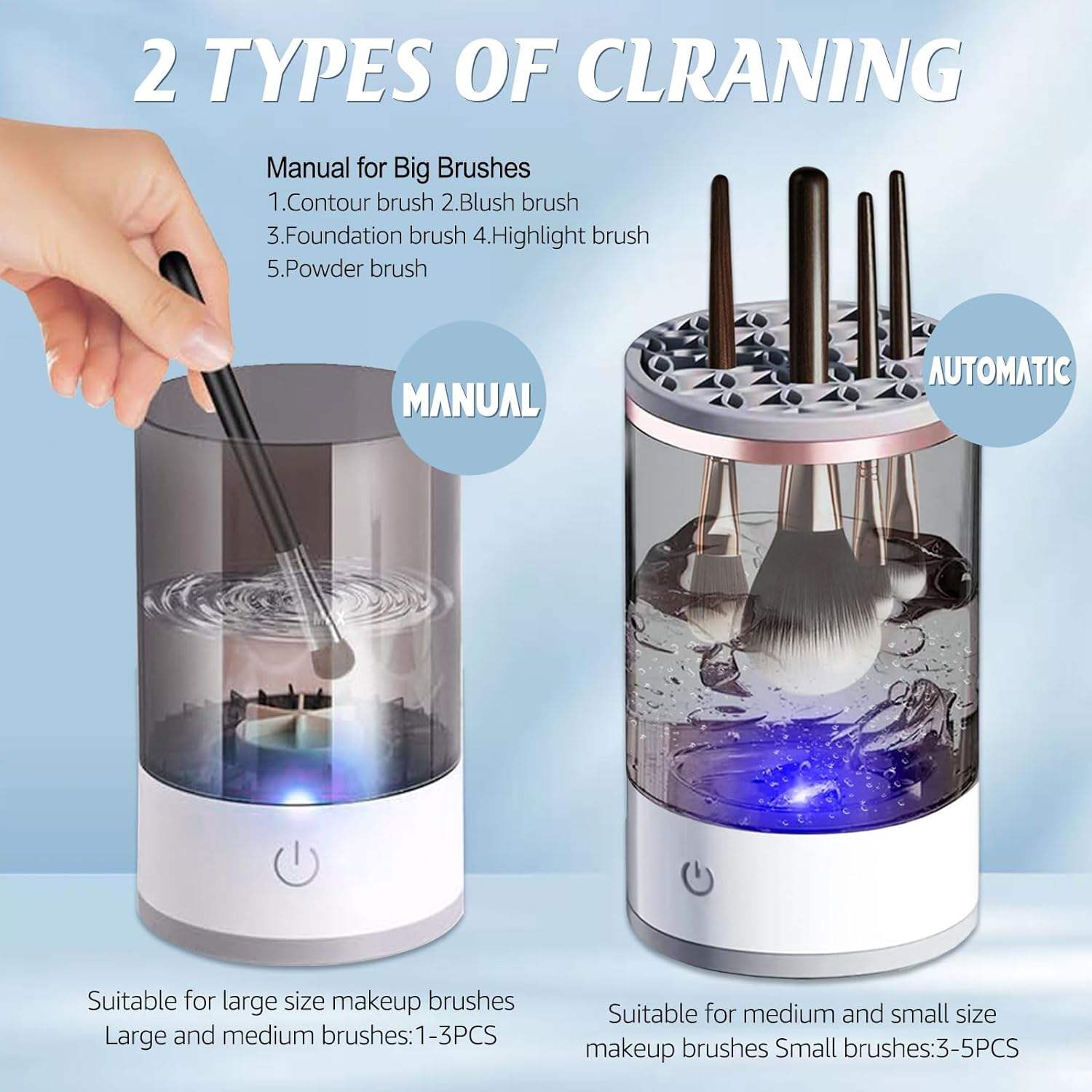 2 TYPES OF CLRANING

Manual for Big Brushes
1.Contour brush 2.Blush brush
3.Foundation brush 4.Highlight brush
5.Powder brush

MANUAL

AUTOMATIC

Suitable for large size makeup brushes
Large and medium brushes:1-3PCS

Suitable for medium and small size makeup brushes Small brushes:3-5PCS