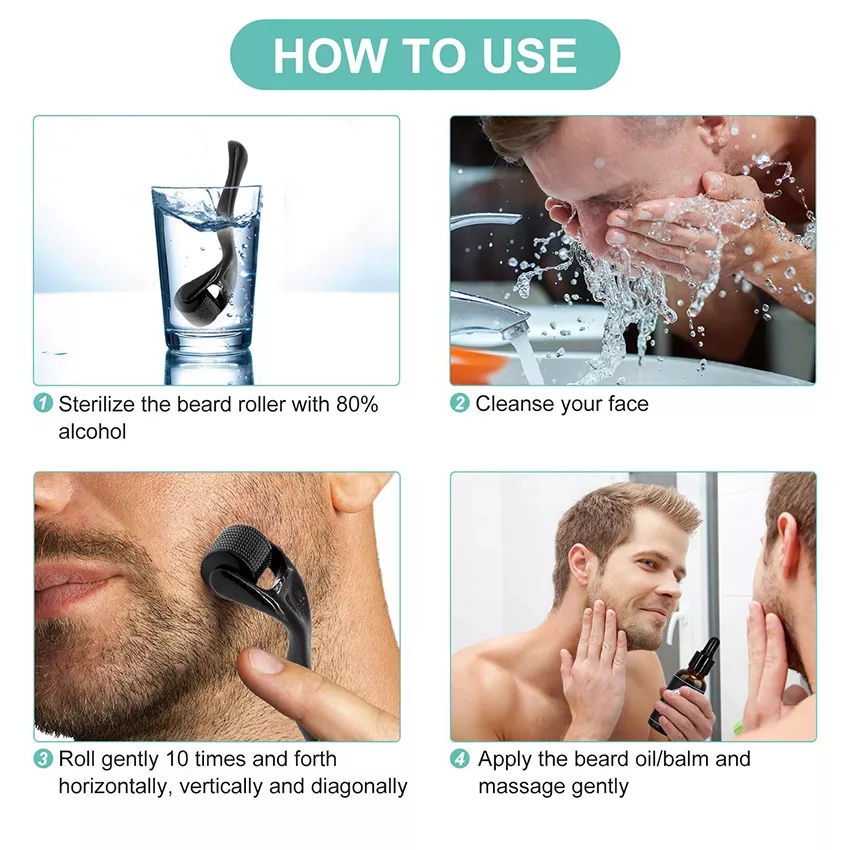 HOW TO USE

1 Sterilize the beard roller with 80% alcohol

2 Cleanse your face

3 Roll gently 10 times and forth horizontally, vertically and diagonally

4 Apply the beard oil/balm and massage gently